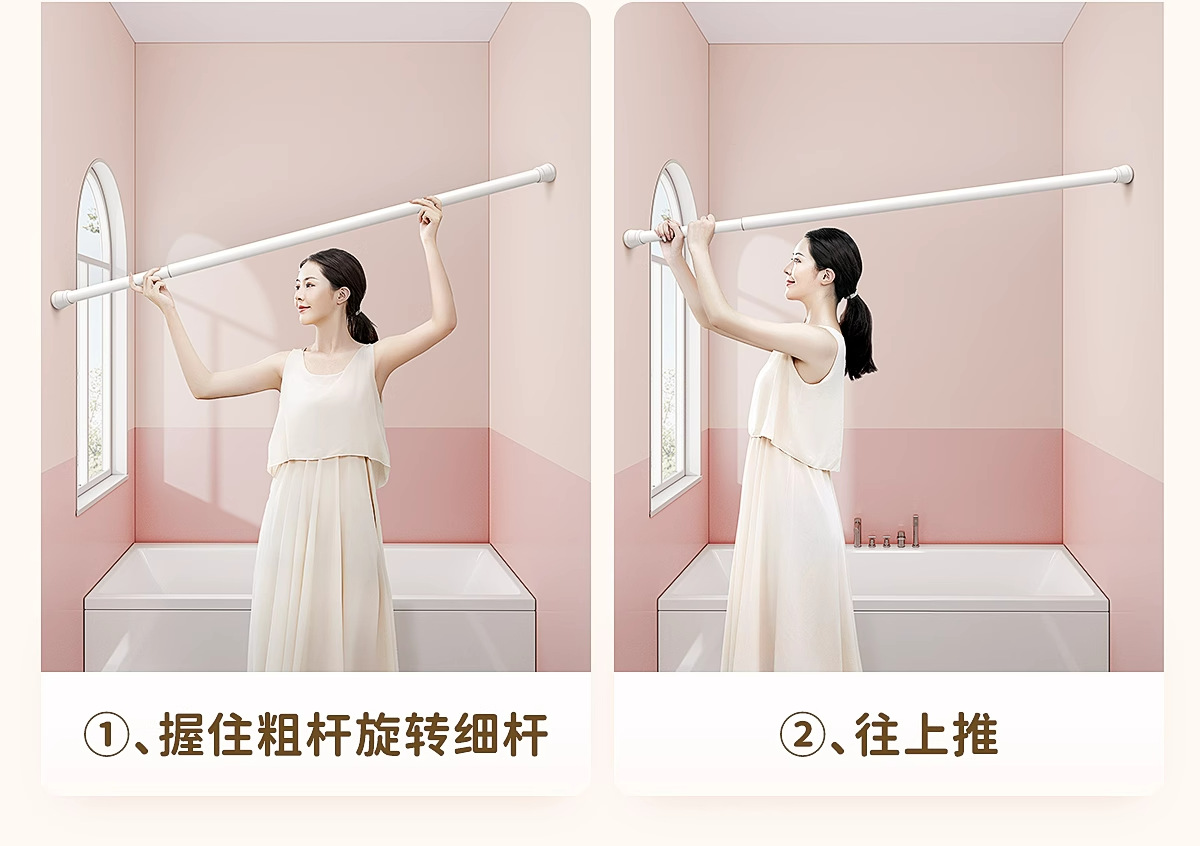 ①、握住粗杆旋转细杆

②、往上推