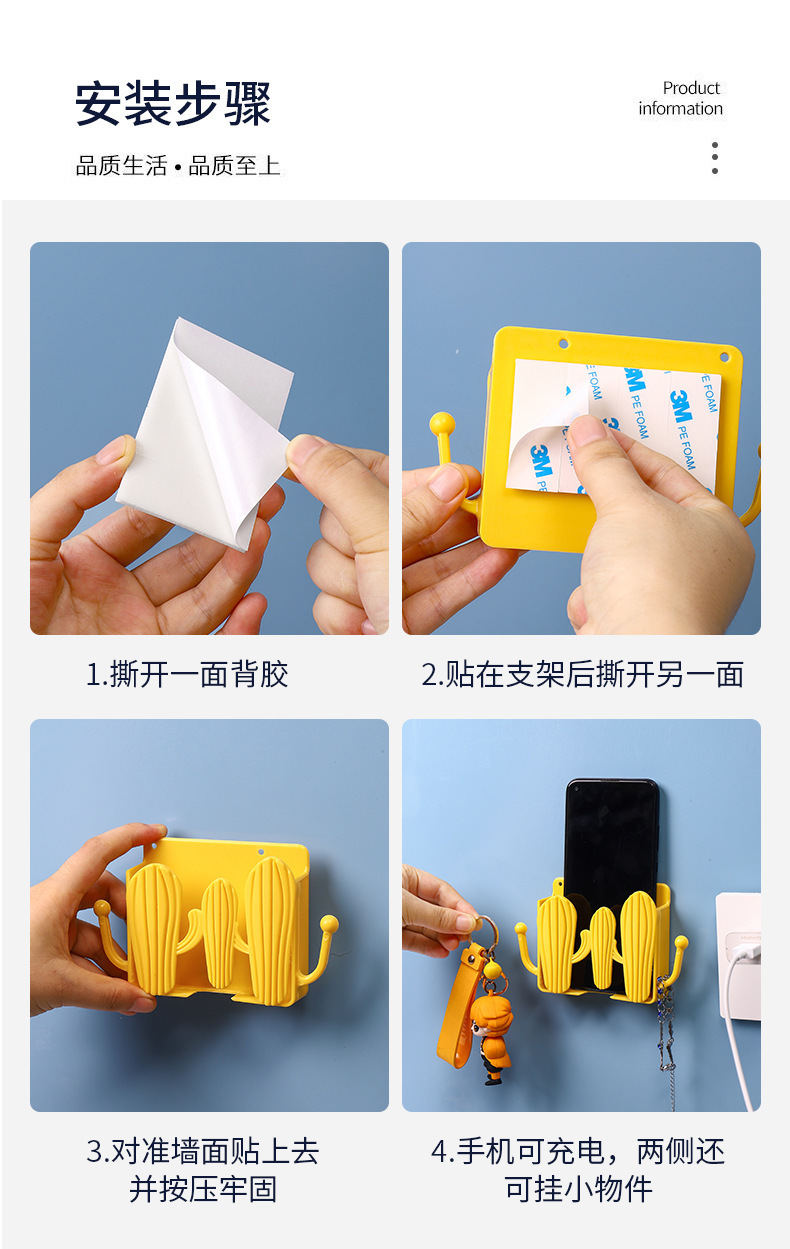 安装步骤

品质生活 • 品质至上

Product information

3M PE FOAM

3M PE FOAM

3M PE FOAM

1.撕开一面背胶

2.贴在支架后撕开另一面

3.对准墙面贴上去并按压牢固

4.手机可充电，两侧还可挂小物件