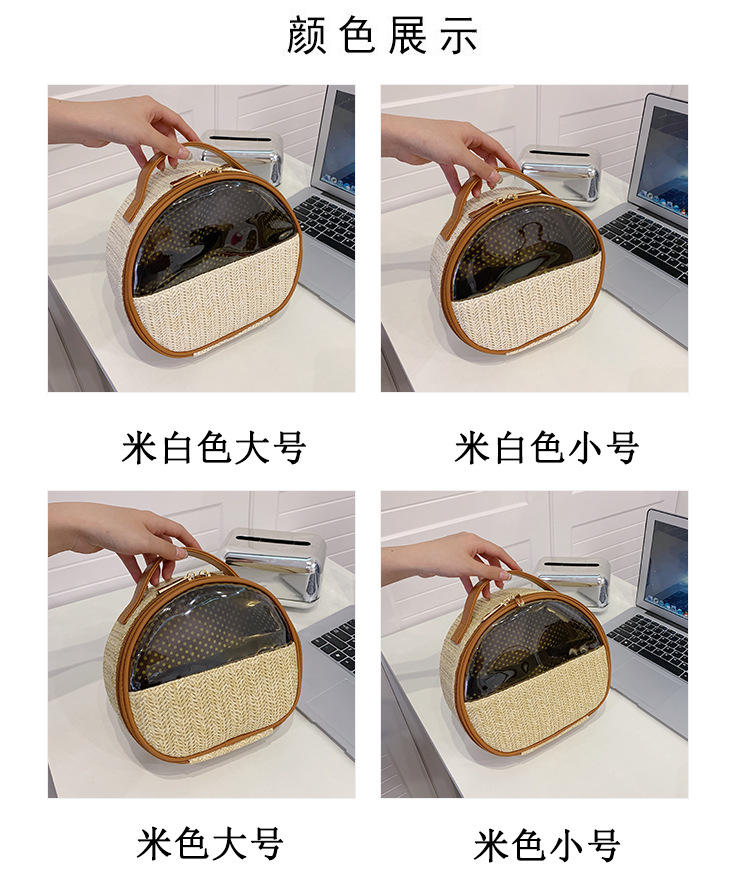 颜色展示

米白色大号

米白色小号

米色大号

米色小号