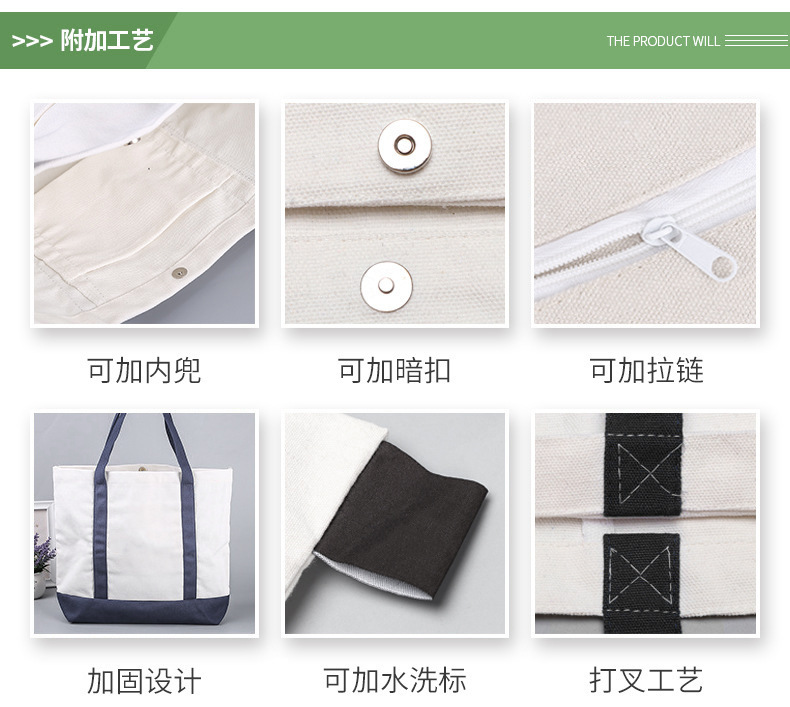 >>> 附加工艺

THE PRODUCT WILL

可加内兜

可加暗扣

可加拉链

加固设计

可加水洗标

打叉工艺