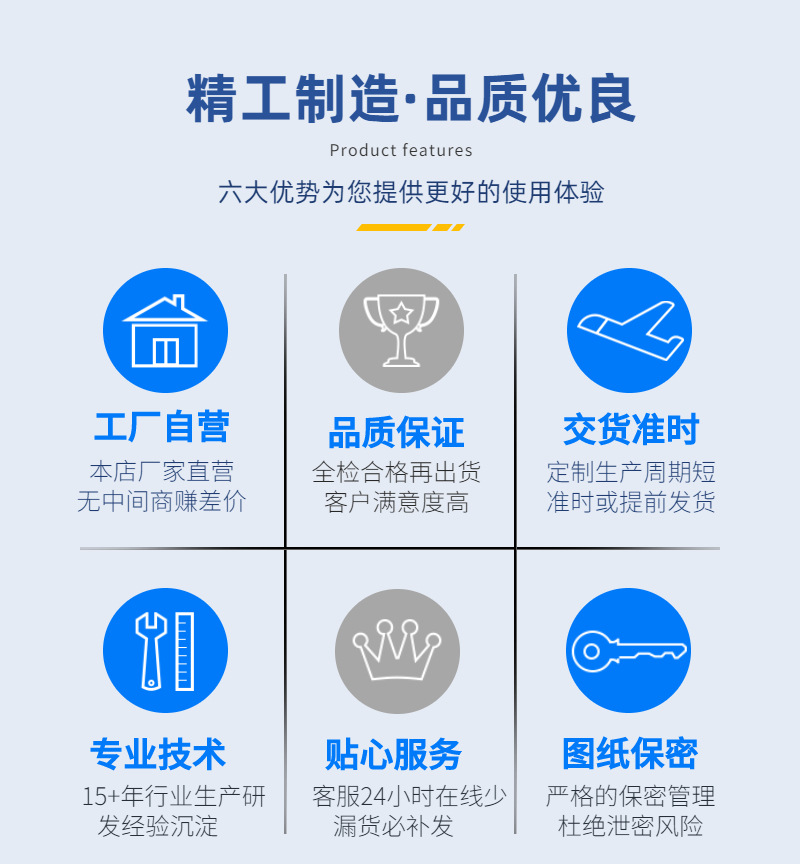 精工制造·品质优良

Product features

六大优势为您提供更好的使用体验

工厂自营

本店厂家直营
无中间商赚差价

品质保证

全检合格再出货
客户满意度高

交货准时

定制生产周期短
准时或提前发货

专业技术

15+年行业生产研
发经验沉淀

贴心服务

客服24小时在线少
漏货必补发

图纸保密

严格的保密管理
杜绝泄密风险