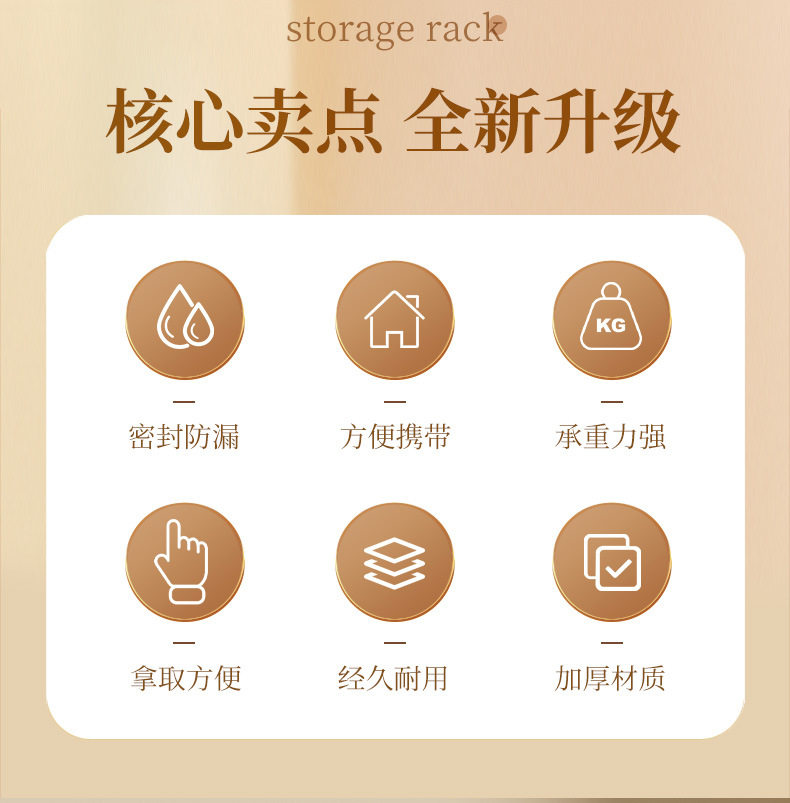 storage rack

核心卖点 全新升级

KG

密封防漏

方便携带

承重力强

拿取方便

经久耐用

加厚材质