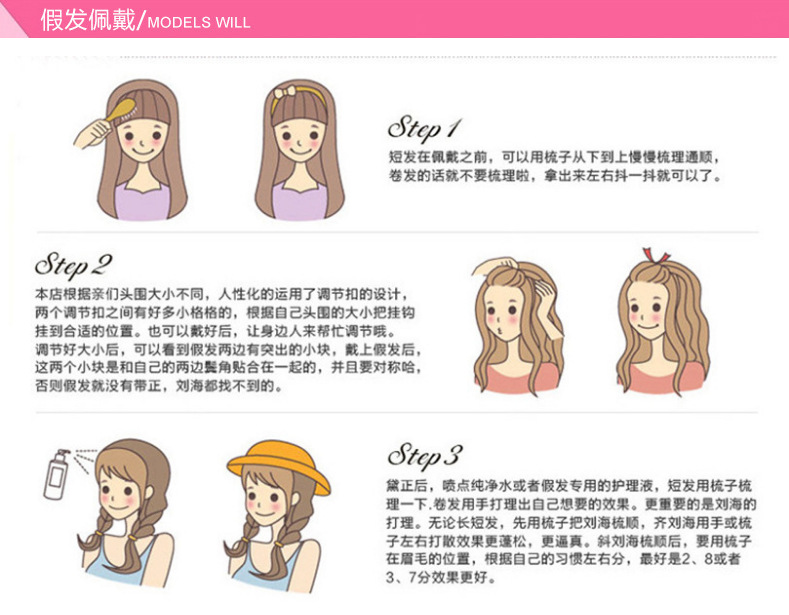 假发佩戴/MODELS WILL

Step 1
短发在佩戴之前，可以用梳子从下到上慢慢梳理通顺，卷发的话就不要梳理啦，拿出来左右抖一抖就可以了。

Step 2
本店根据亲们头围大小不同，人性化的运用了调节扣的设计，两个调节扣之间有好多小格格的，根据自己头围的大小把挂钩挂到合适的位置。也可以戴好后，让身边人来帮忙调节哦。调节好大小后，可以看到假发两边有突出的小块，戴上假发后，这两个小块是和自己的两边鬓角贴合在一起的，并且要对称哈，否则假发就没有带正，刘海都找不到的。

Step 3
黛正后，喷点纯净水或者假发专用的护理液，短发用梳子梳理一下.卷发用手打理出自己想要的效果。更重要的是刘海的打理。无论长短发，先用梳子把刘海梳顺，齐刘海用手或梳子左右打散效果更蓬松，更逼真。斜刘海梳顺后，要用梳子在眉毛的位置，根据自己的习惯左右分，最好是2、8或者3、7分效果更好。