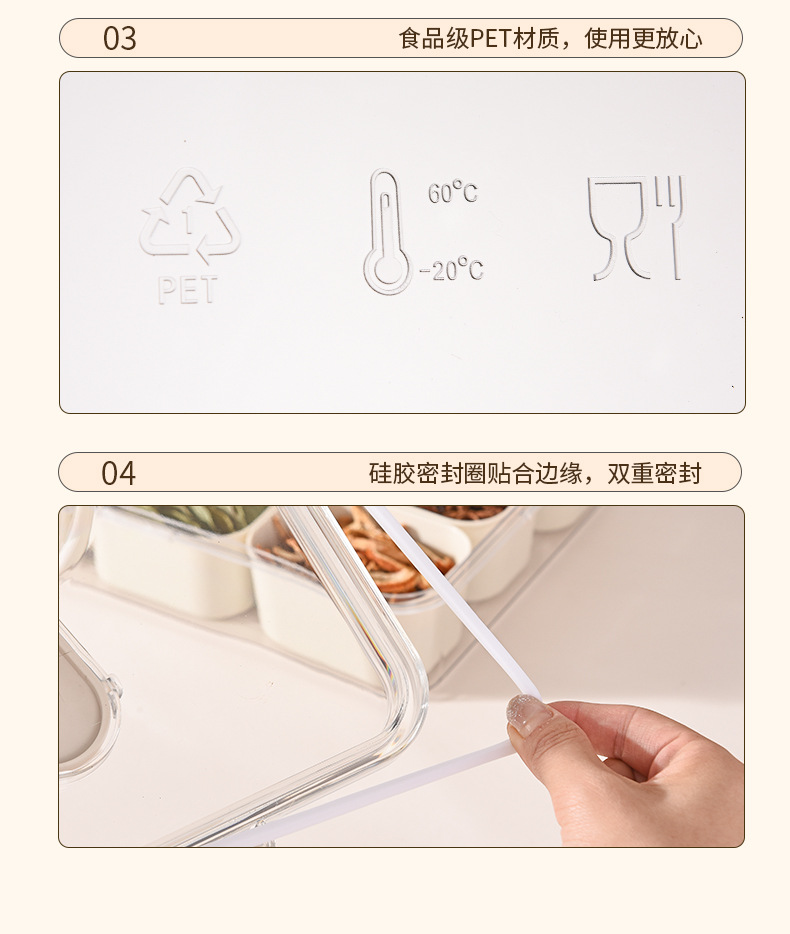 03

食品级PET材质，使用更放心

1

PET

60°C

-20°C

04

硅胶密封圈贴合边缘，双重密封