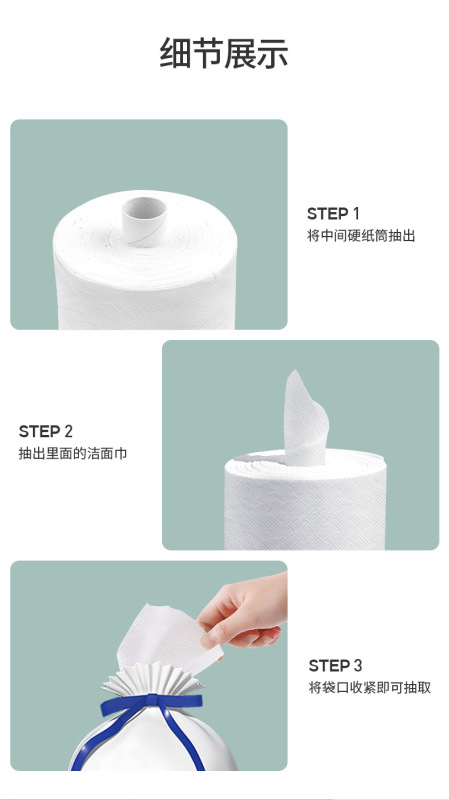 细节展示

STEP 1
将中间硬纸筒抽出

STEP 2
抽出里面的洁面巾

STEP 3
将袋口收紧即可抽取