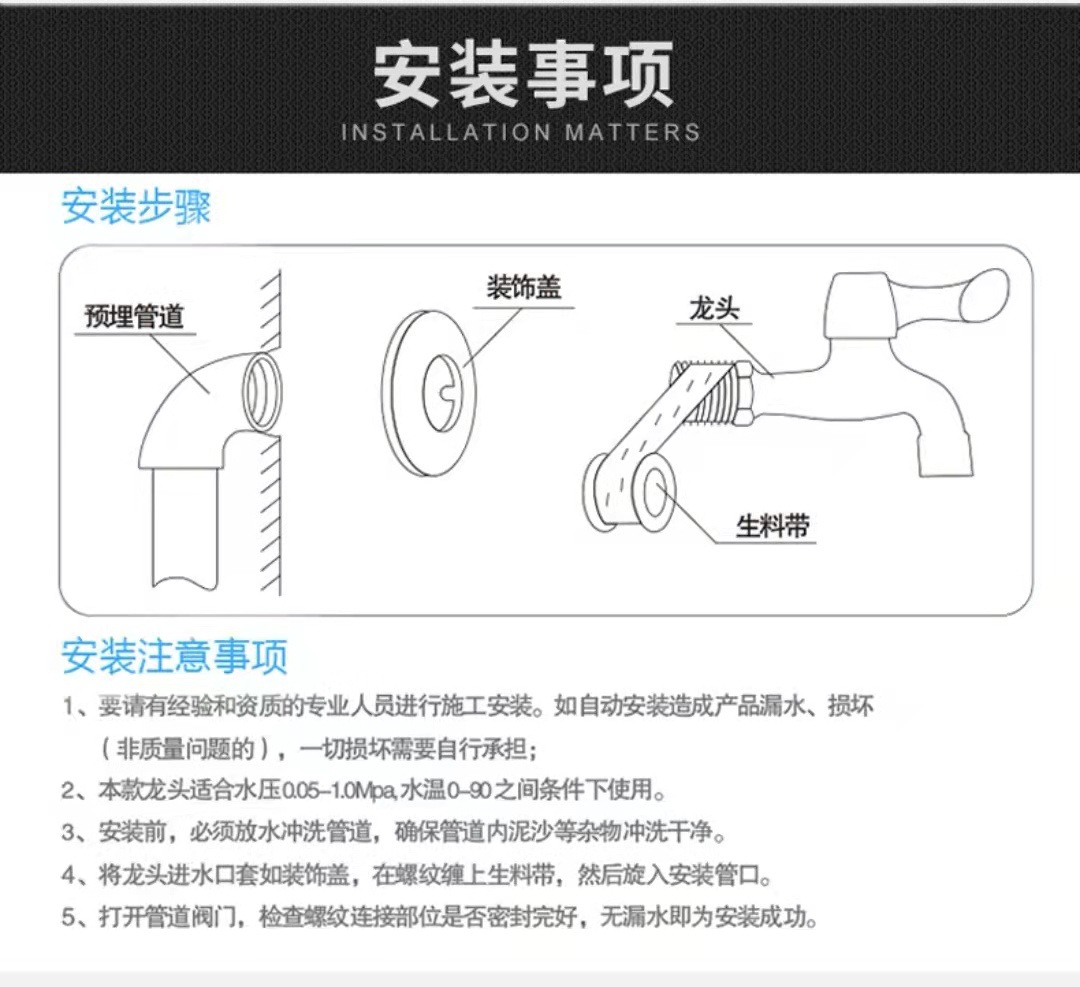 安装事项
INSTALLATION MATTERS

安装步骤

预埋管道

装饰盖

龙头

生料带

安装注意事项

1、要请有经验和资质的专业人员进行施工安装。如自动安装造成产品漏水、损坏（非质量问题的），一切损坏需要自行承担；

2、本款龙头适合水压0.05-1.0Mpa,水温0-90之间条件下使用。

3、安装前，必须放水冲洗管道，确保管道内泥沙等杂物冲洗干净。

4、将龙头进水口套如装饰盖，在螺纹缠上生料带，然后旋入安装管口。

5、打开管道阀门，检查螺纹连接部位是否密封完好，无漏水即为安装成功。