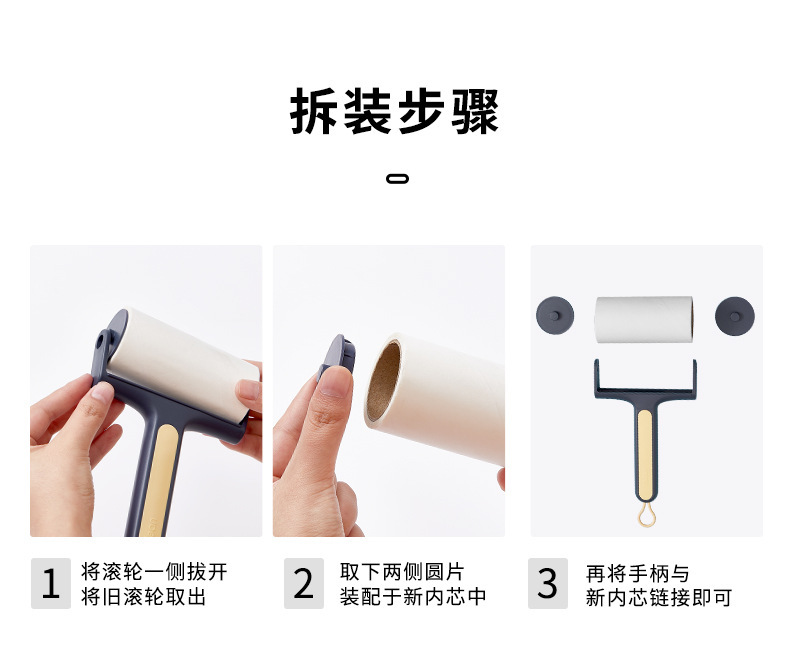 拆装步骤

1 将滚轮一侧拔开 将旧滚轮取出

2 取下两侧圆片 装配于新内芯中

3 再将手柄与 新内芯链接即可