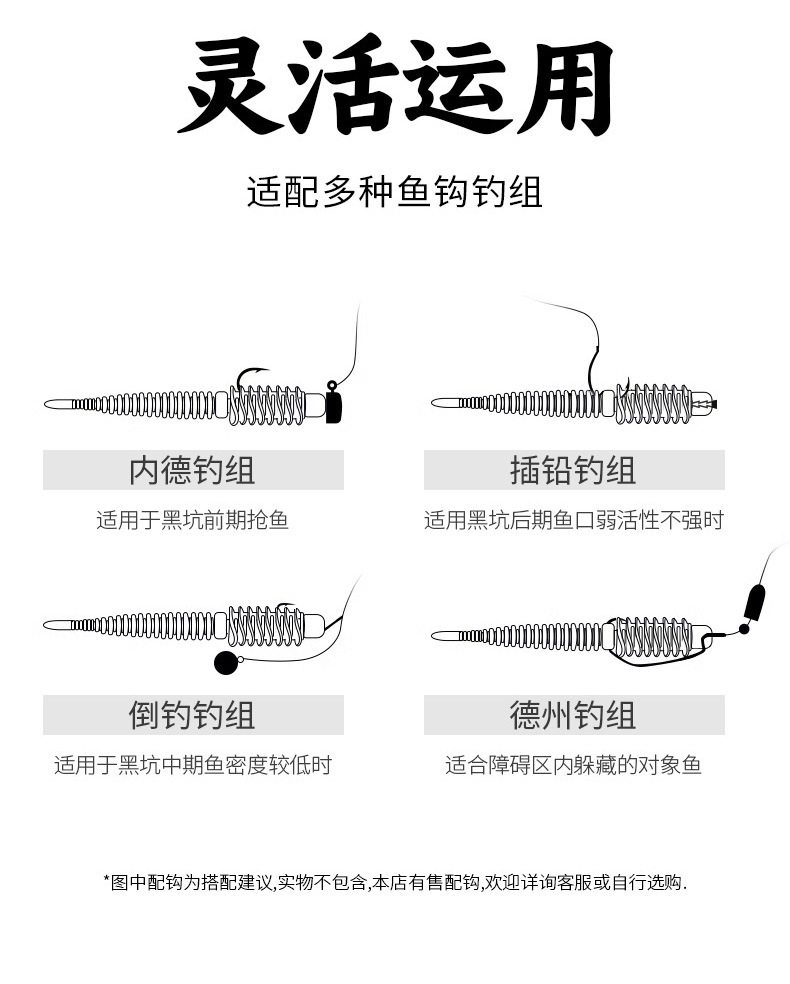 灵活运用

适配多种鱼钩钓组

内德钓组

适用于黑坑前期抢鱼

插铅钓组

适用黑坑后期鱼口弱活性不强时

倒钓钓组

适用于黑坑中期鱼密度较低时

德州钓组

适合障碍区内躲藏的对象鱼

*图中配钩为搭配建议,实物不包含,本店有售配钩,欢迎详询客服或自行选购.