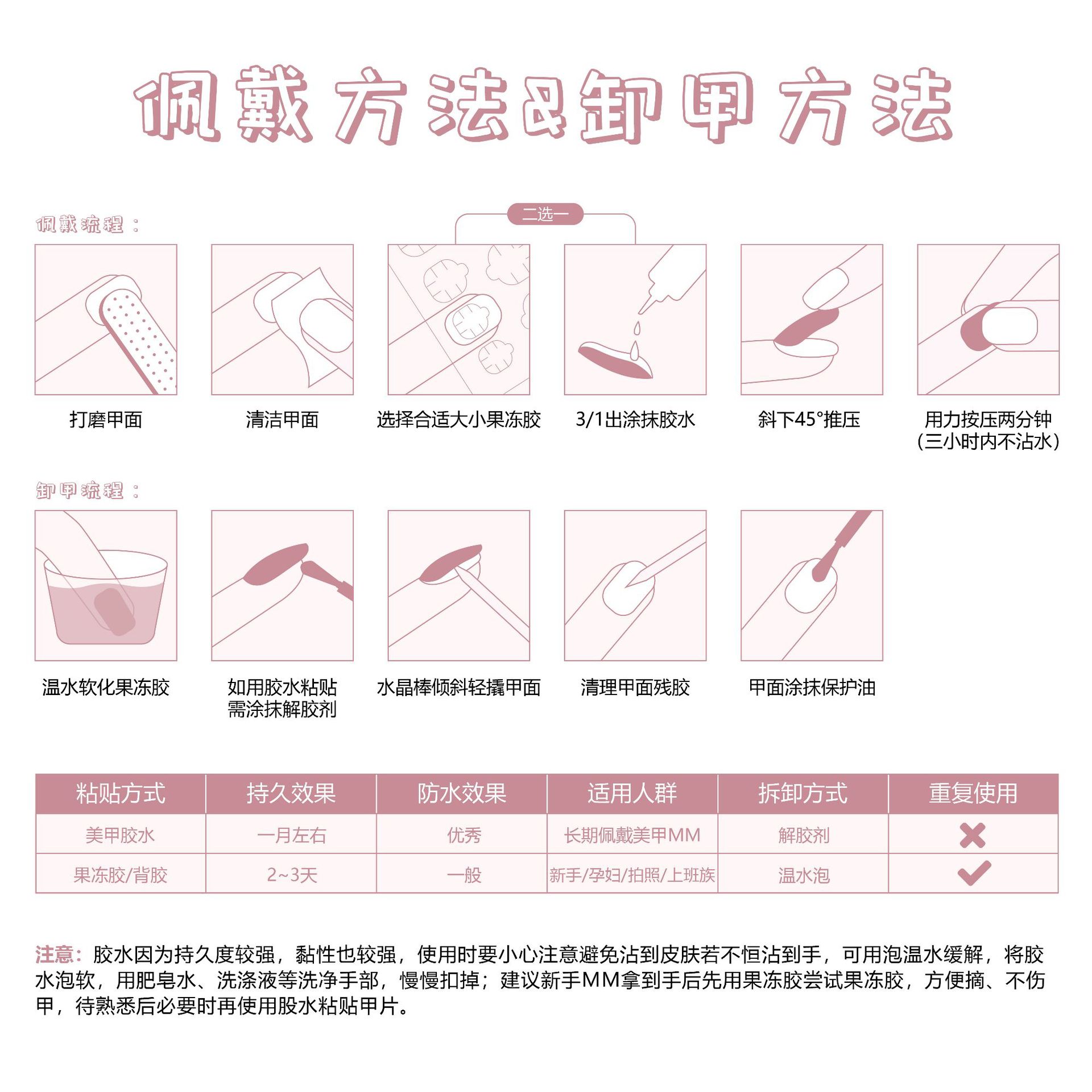 佩戴方法&卸甲方法

佩戴流程：

二选一

打磨甲面

清洁甲面

选择合适大小果冻胶

3/1出涂抹胶水

斜下45°推压

用力按压两分钟
（三小时内不沾水）

卸甲流程：

温水软化果冻胶

如用胶水粘贴
需涂抹解胶剂

水晶棒倾斜轻撬甲面

清理甲面残胶

甲面涂抹保护油

| 粘贴方式 | 持久效果 | 防水效果 | 适用人群 | 拆卸方式 | 重复使用 |
|---|---|---|---|---|---|
| 美甲胶水 | 一月左右 | 优秀 | 长期佩戴美甲MM | 解胶剂 | ✗ |
| 果冻胶/背胶 | 2~3天 | 一般 | 新手/孕妇/拍照/上班族 | 温水泡 | ✓ |

注意：胶水因为持久度较强，黏性也较强，使用时要小心注意避免沾到皮肤若不恒沾到手，可用泡温水缓解，将胶水泡软，用肥皂水、洗涤液等洗净手部，慢慢扣掉；建议新手MM拿到手后先用果冻胶尝试果冻胶，方便摘、不伤甲，待熟悉后必要时再使用股水粘贴甲片。