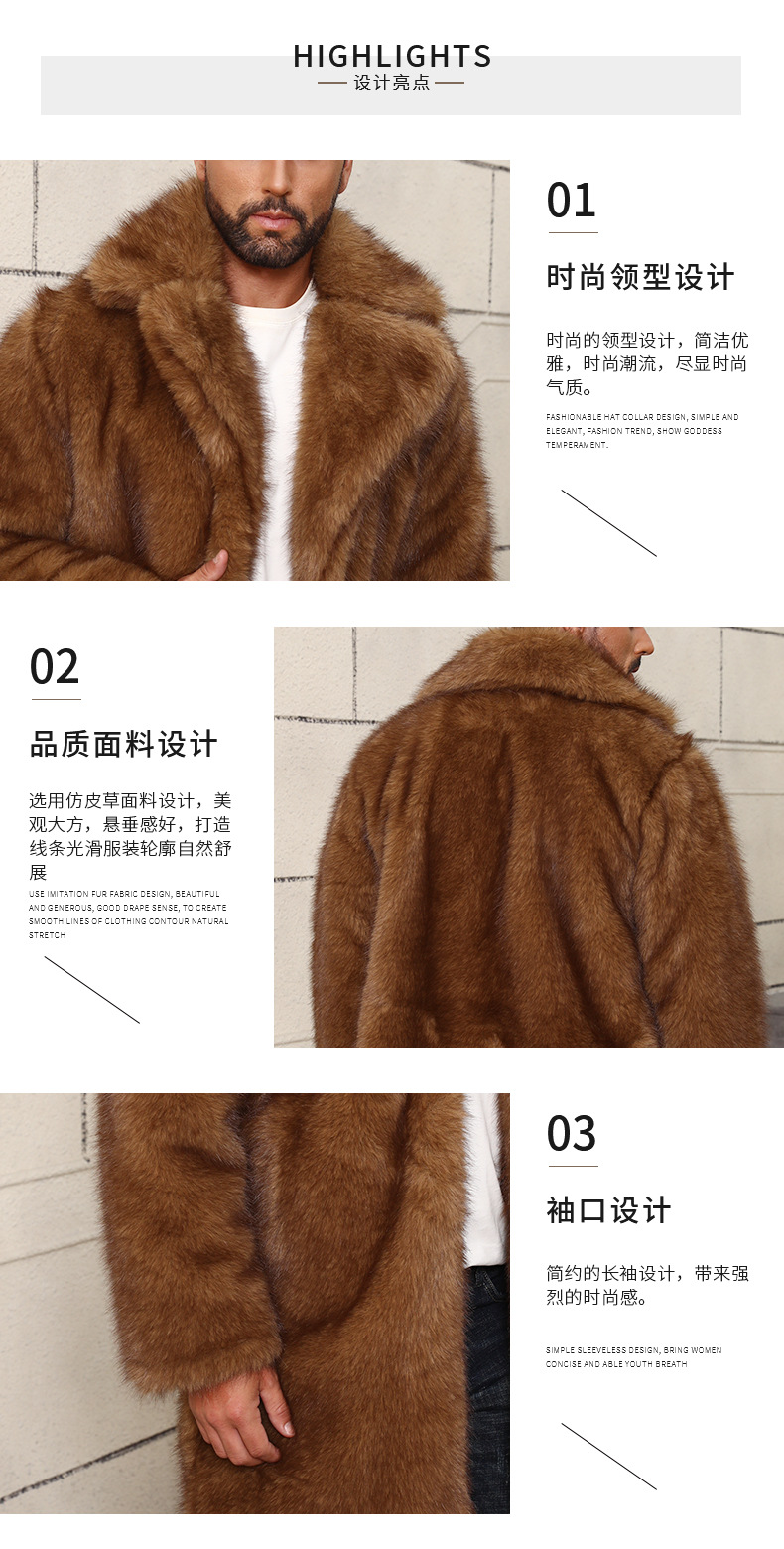 HIGHLIGHTS
设计亮点

01

时尚领型设计

时尚的领型设计，简洁优雅，时尚潮流，尽显时尚气质。

FASHIONABLE HAT COLLAR DESIGN, SIMPLE AND ELEGANT, FASHION TREND, SHOW GODDESS TEMPERAMENT.

02

品质面料设计

选用仿皮草面料设计，美观大方，悬垂感好，打造线条光滑服装轮廓自然舒展

USE IMITATION FUR FABRIC DESIGN, BEAUTIFUL AND GENEROUS, GOOD DRAPE SENSE, TO CREATE SMOOTH LINES OF CLOTHING CONTOUR NATURAL STRETCH

03

袖口设计

简约的长袖设计，带来强烈的时尚感。

SIMPLE SLEEVELESS DESIGN, BRING WOMEN CONCISE AND ABLE YOUTH BREATH