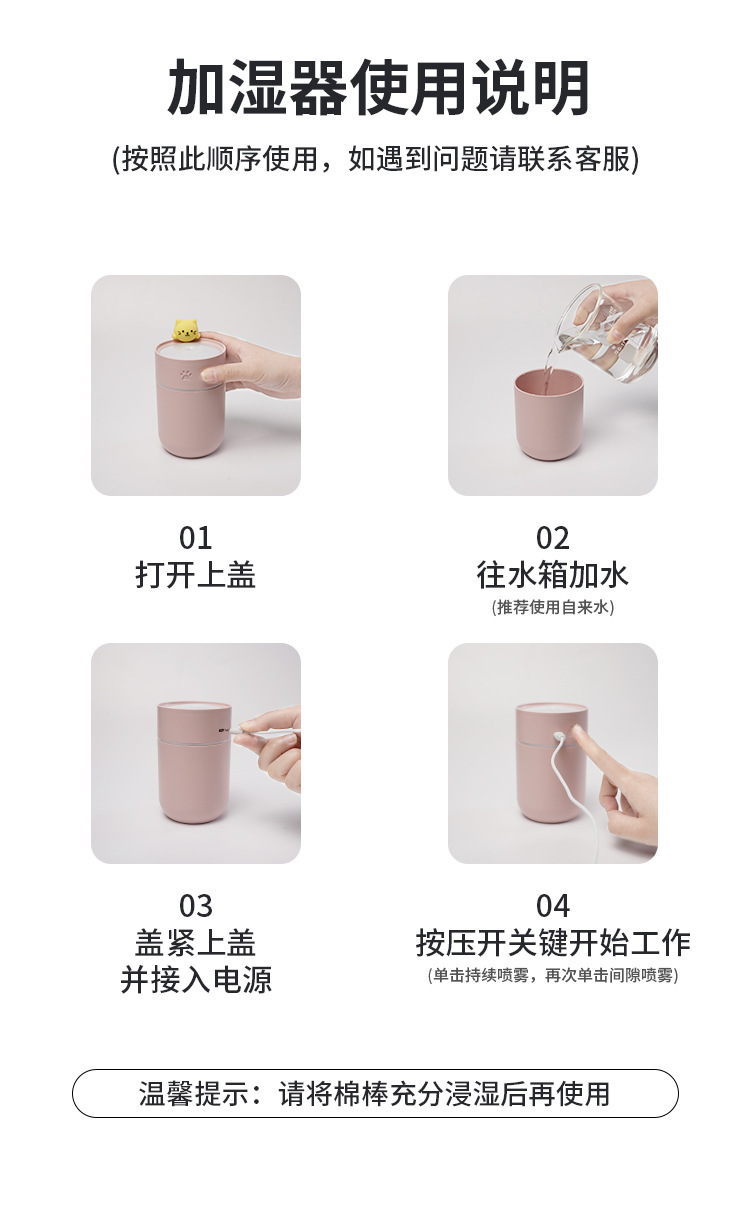 加湿器使用说明

(按照此顺序使用，如遇到问题请联系客服)

01
打开上盖

02
往水箱加水
(推荐使用自来水)

03
盖紧上盖
并接入电源

04
按压开关键开始工作
(单击持续喷雾，再次单击间隙喷雾)

温馨提示：请将棉棒充分浸湿后再使用