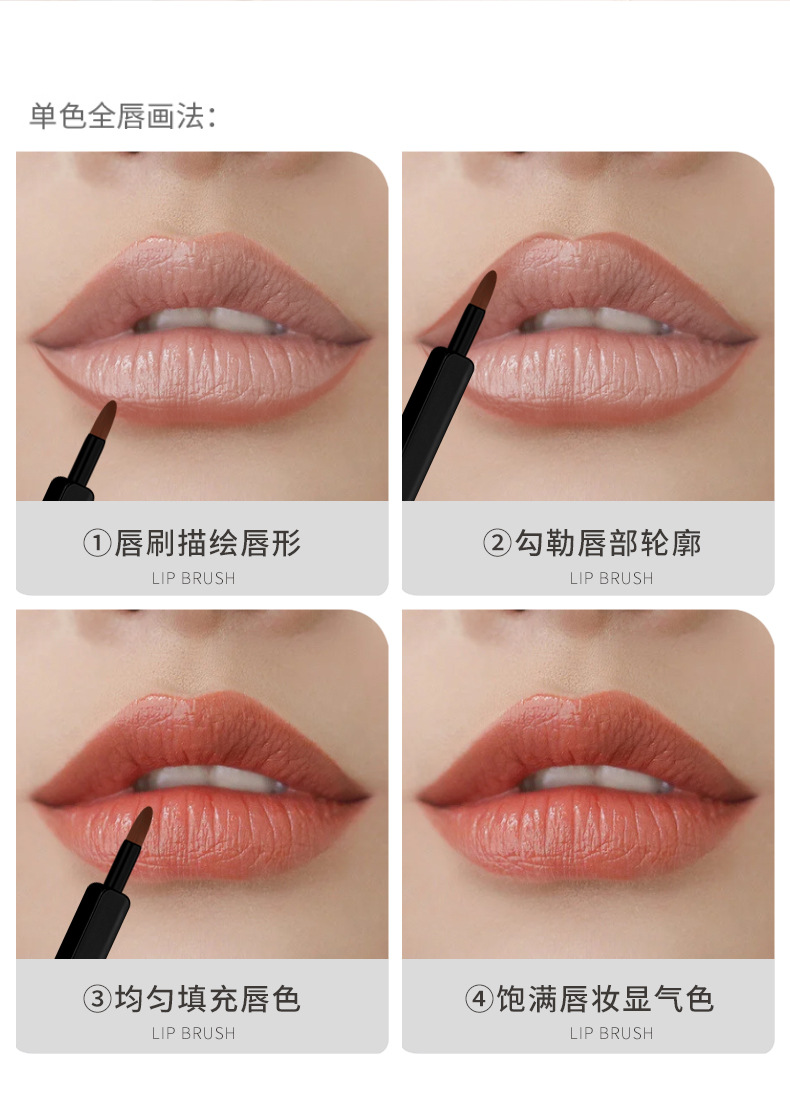 单色全唇画法：

①唇刷描绘唇形
LIP BRUSH

②勾勒唇部轮廓
LIP BRUSH

③均匀填充唇色
LIP BRUSH

④饱满唇妆显气色
LIP BRUSH