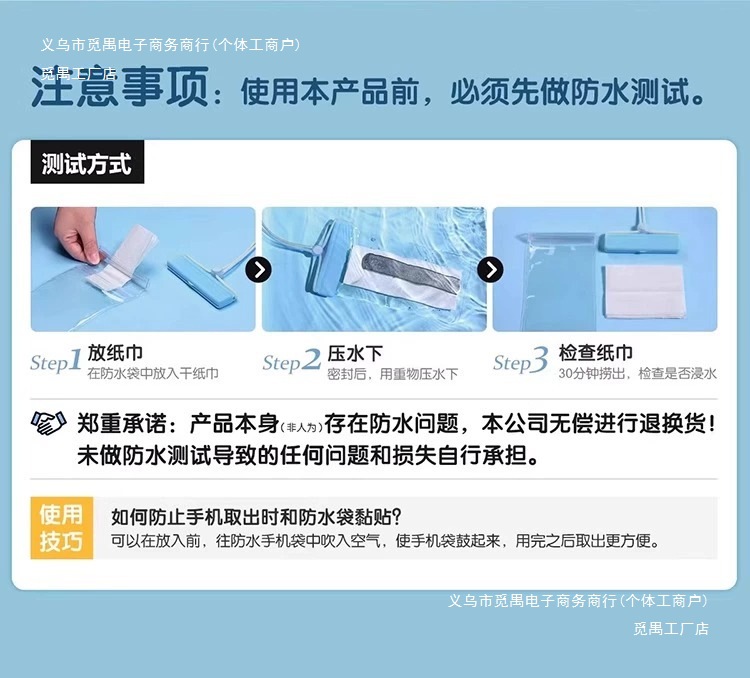 义乌市觅禺电子商务商行(个体工商户)

觅禺工厂店

注意事项：使用本产品前，必须先做防水测试。

测试方式

Step1 放纸巾
在防水袋中放入干纸巾

Step2 压水下
密封后，用重物压水下

Step3 检查纸巾
30分钟捞出，检查是否浸水

郑重承诺：产品本身(非人为)存在防水问题，本公司无偿进行退换货！未做防水测试导致的任何问题和损失自行承担。

使用技巧

如何防止手机取出时和防水袋黏贴？
可以在放入前，往防水手机袋中吹入空气，使手机袋鼓起来，用完之后取出更方便。

义乌市觅禺电子商务商行(个体工商户)

觅禺工厂店