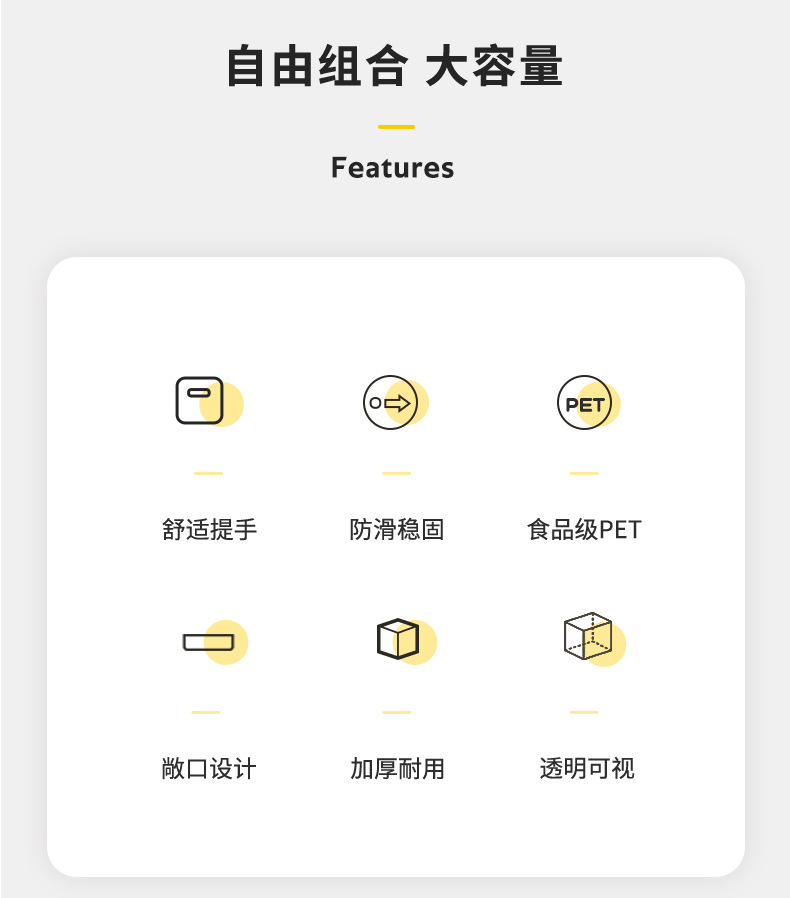 自由组合 大容量

Features

PET

舒适提手

防滑稳固

食品级PET

敞口设计

加厚耐用

透明可视