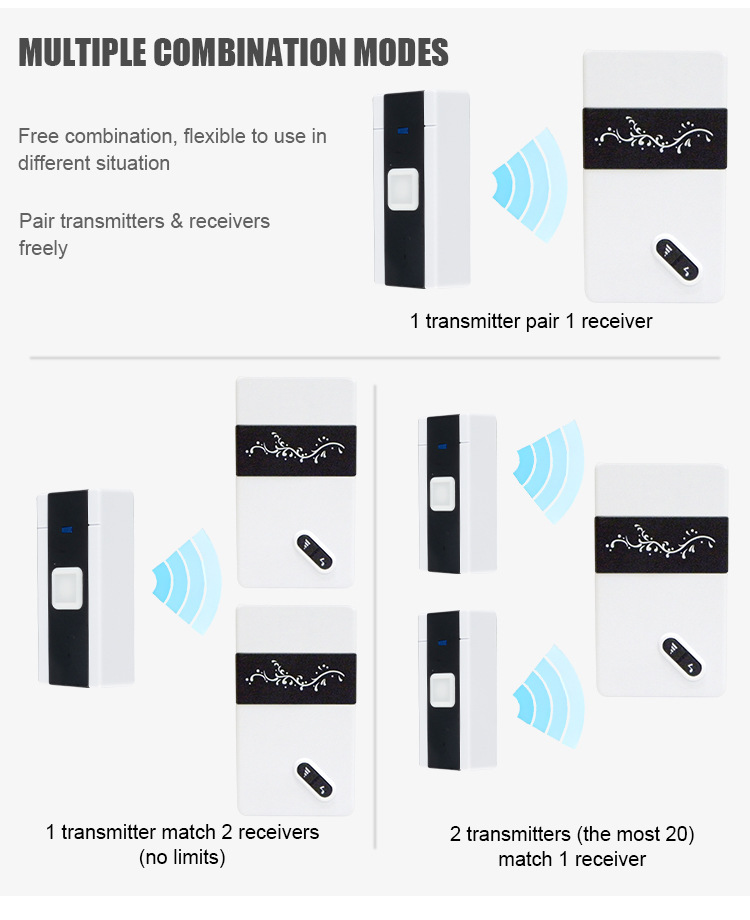 MULTIPLE COMBINATION MODES

Free combination, flexible to use in different situation

Pair transmitters & receivers freely

1 transmitter pair 1 receiver

1 transmitter match 2 receivers (no limits)

2 transmitters (the most 20) match 1 receiver