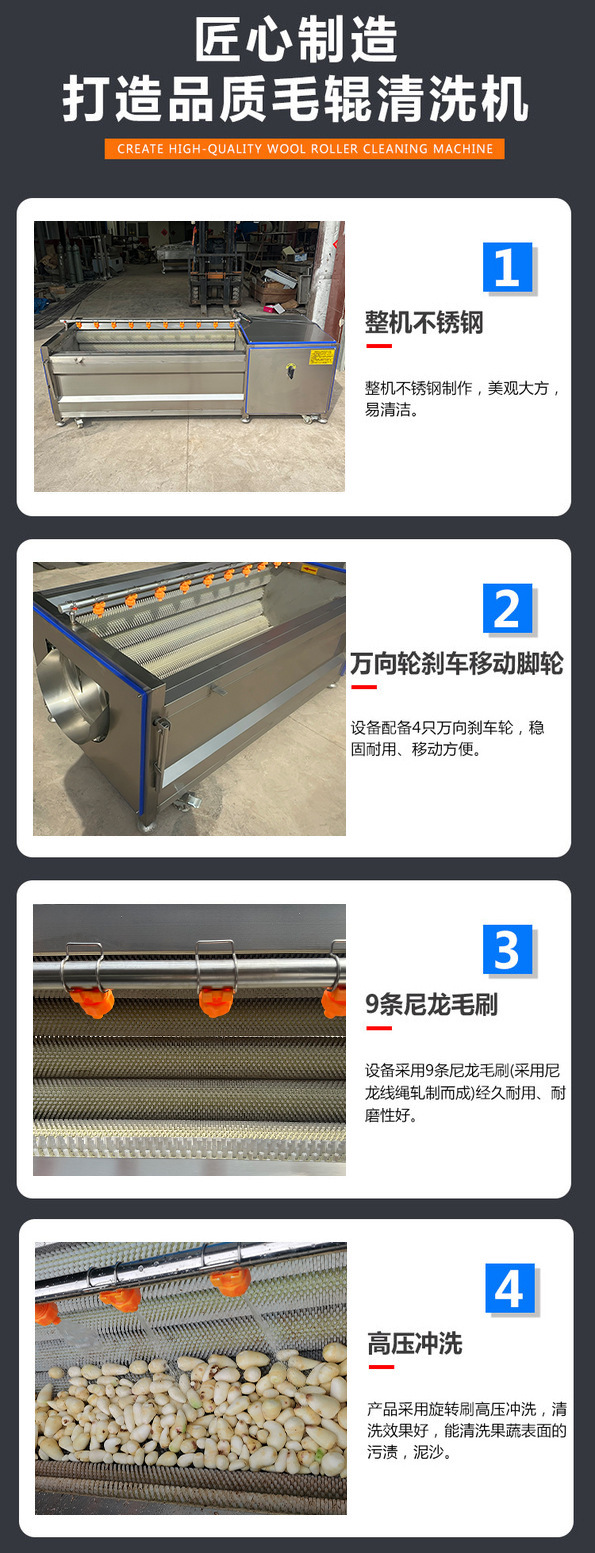 匠心制造
打造品质毛辊清洗机

CREATE HIGH-QUALITY WOOL ROLLER CLEANING MACHINE

1
整机不锈钢

整机不锈钢制作，美观大方，易清洁。

2
万向轮刹车移动脚轮

设备配备4只万向刹车轮，稳固耐用、移动方便。

3
9条尼龙毛刷

设备采用9条尼龙毛刷(采用尼龙线绳轧制而成)经久耐用、耐磨性好。

4
高压冲洗

产品采用旋转刷高压冲洗，清洗效果好，能清洗果蔬表面的污渍，泥沙。