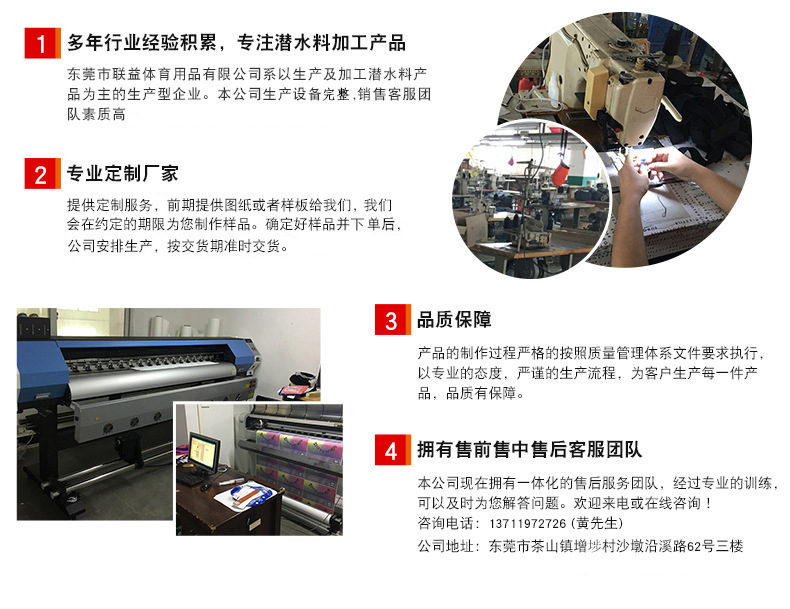 1 多年行业经验积累，专注潜水料加工产品

东莞市联益体育用品有限公司系以生产及加工潜水料产品为主的生产型企业。本公司生产设备完整,销售客服团队素质高

2 专业定制厂家

提供定制服务，前期提供图纸或者样板给我们，我们会在约定的期限为您制作样品。确定好样品并下单后，公司安排生产，按交货期准时交货。

3 品质保障

产品的制作过程严格的按照质量管理体系文件要求执行，以专业的态度，严谨的生产流程，为客户生产每一件产品，品质有保障。

4 拥有售前售中售后客服团队

本公司现在拥有一体化的售后服务团队，经过专业的训练，可以及时为您解答问题。欢迎来电或在线咨询！
咨询电话：13711972726 (黄先生)
公司地址：东莞市茶山镇增埗村沙墩沿溪路62号三楼