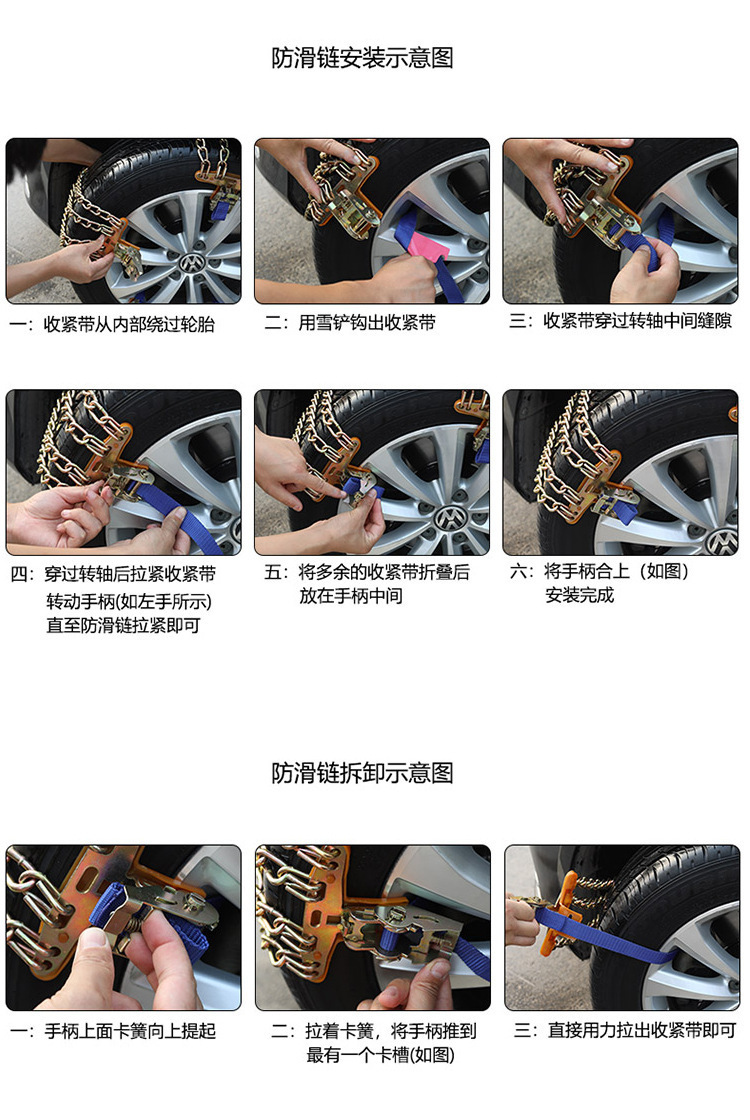 防滑链安装示意图

一：收紧带从内部绕过轮胎

二：用雪铲钩出收紧带

三：收紧带穿过转轴中间缝隙

四：穿过转轴后拉紧收紧带 转动手柄(如左手所示) 直至防滑链拉紧即可

五：将多余的收紧带折叠后 放在手柄中间

六：将手柄合上（如图） 安装完成

防滑链拆卸示意图

一：手柄上面卡簧向上提起

二：拉着卡簧，将手柄推到 最有一个卡槽(如图)

三：直接用力拉出收紧带即可