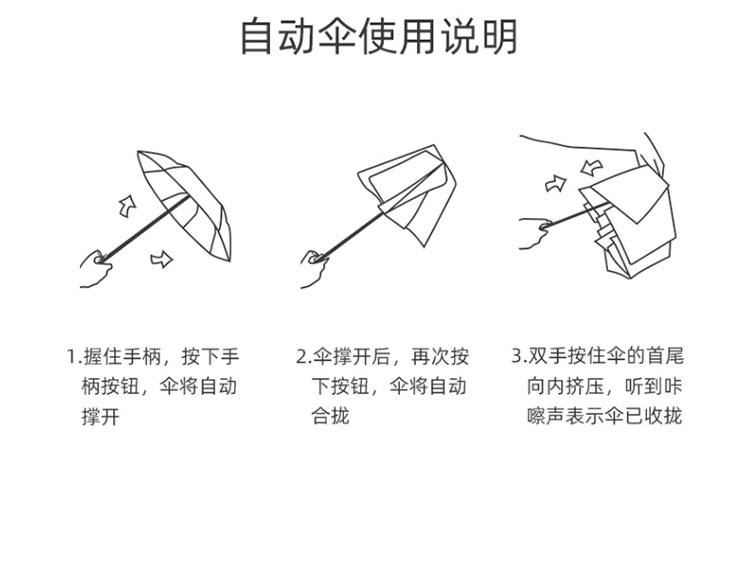 自动伞使用说明

1.握住手柄，按下手柄按钮，伞将自动撑开

2.伞撑开后，再次按下按钮，伞将自动合拢

3.双手按住伞的首尾向内挤压，听到咔嚓声表示伞已收拢