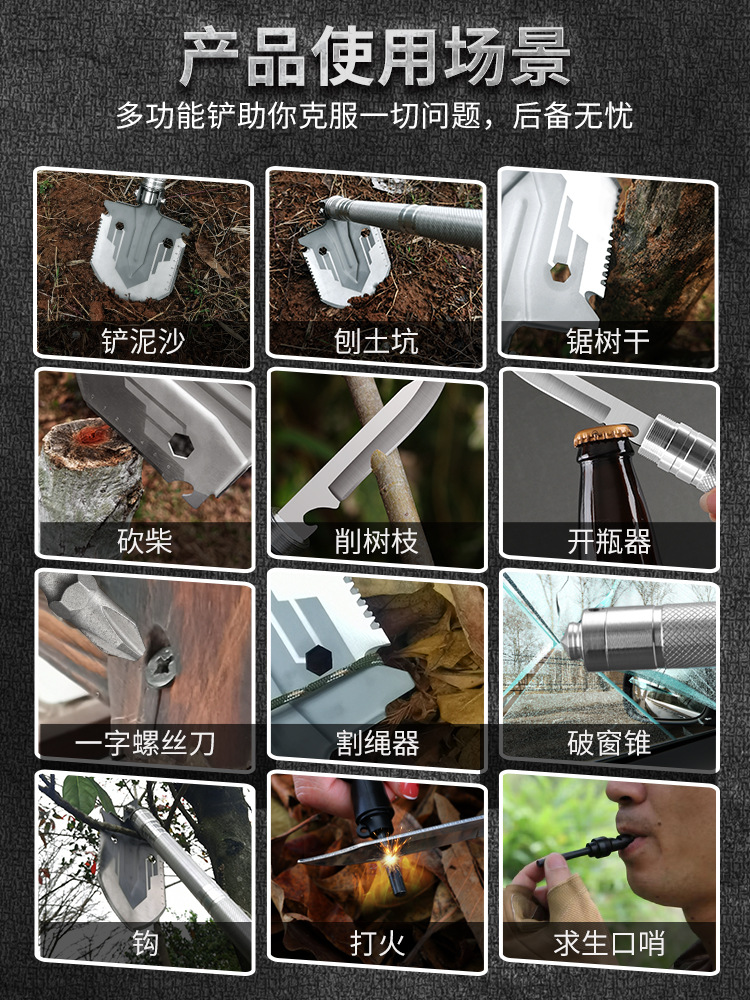 产品使用场景
多功能铲助你克服一切问题，后备无忧

铲泥沙
刨土坑
锯树干
砍柴
削树枝
开瓶器
一字螺丝刀
割绳器
破窗锥
钩
打火
求生口哨