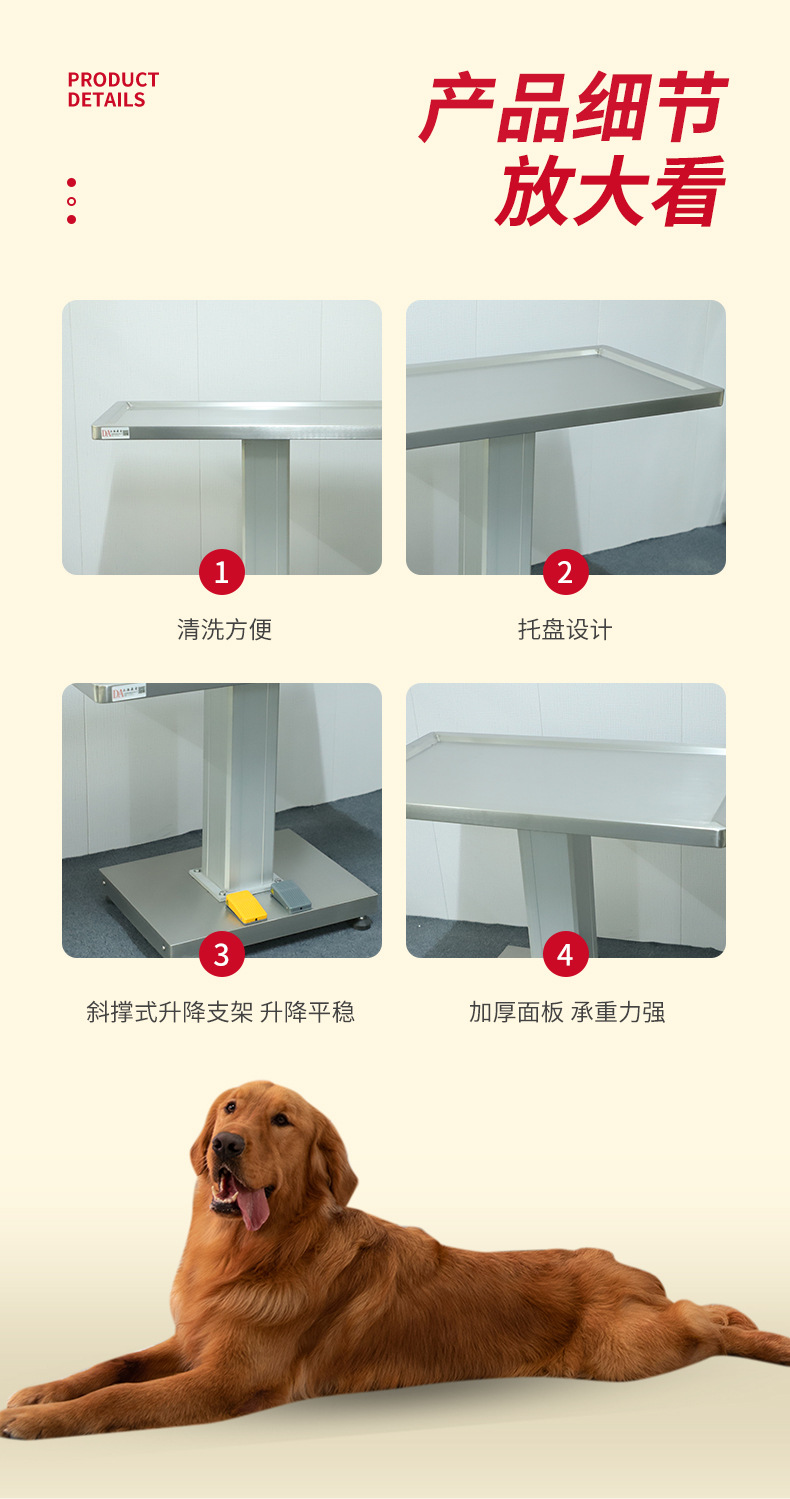 PRODUCT
DETAILS

产品细节
放大看

1
清洗方便

2
托盘设计

3
斜撑式升降支架 升降平稳

4
加厚面板 承重力强