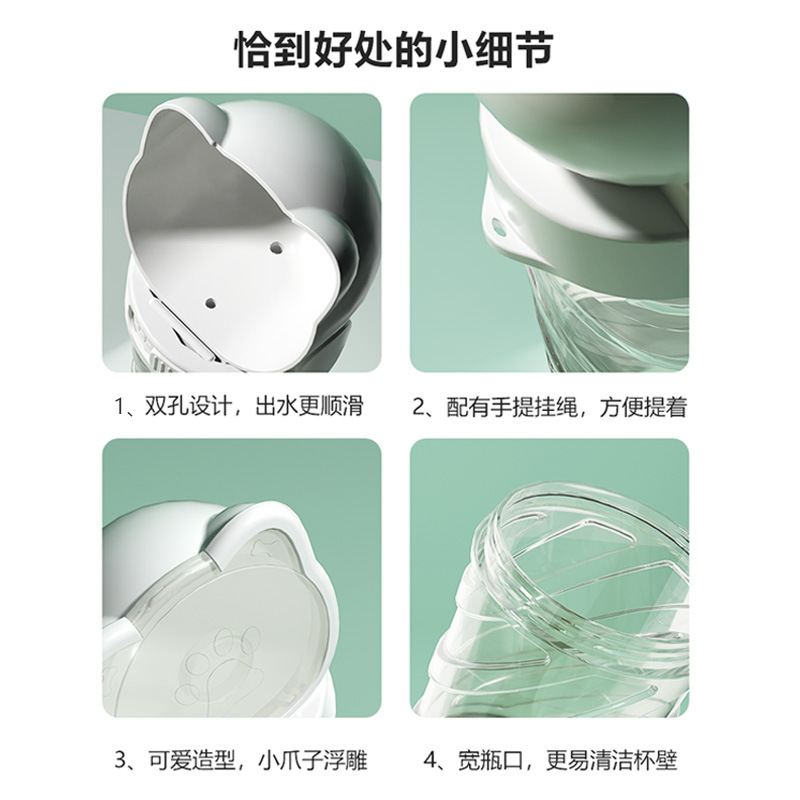 恰到好处的小细节

1、双孔设计，出水更顺滑

2、配有手提挂绳，方便提着

3、可爱造型，小爪子浮雕

4、宽瓶口，更易清洁杯壁