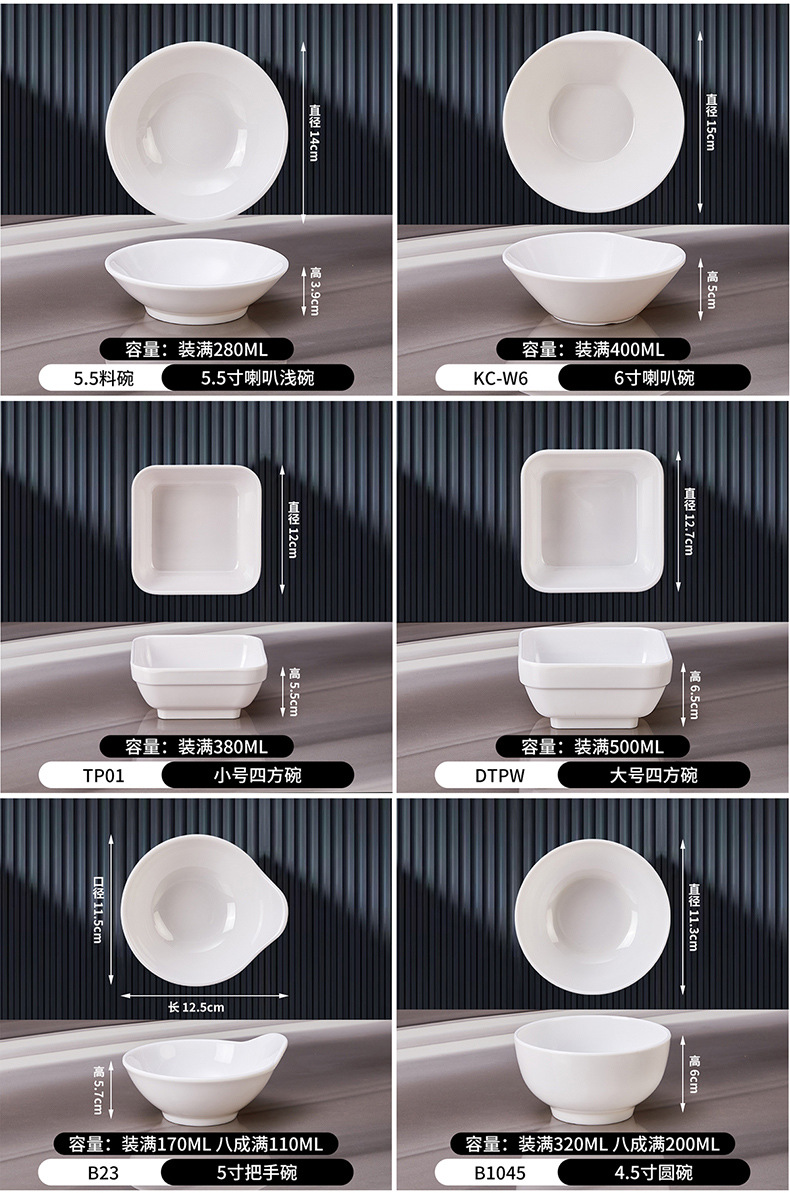 直径 14cm
高 3.9cm
容量：装满280ML
5.5料碗
5.5寸喇叭浅碗

直径 15cm
高 5cm
容量：装满400ML
KC-W6
6寸喇叭碗

直径 12cm
高 5.5cm
容量：装满380ML
TP01
小号四方碗

直径 12.7cm
高 6.5cm
容量：装满500ML
DTPW
大号四方碗

口径 11.5cm
长 12.5cm
高 5.7cm
容量：装满170ML 八成满110ML
B23
5寸把手碗

直径 11.3cm
高 6cm
容量：装满320ML 八成满200ML
B1045
4.5寸圆碗