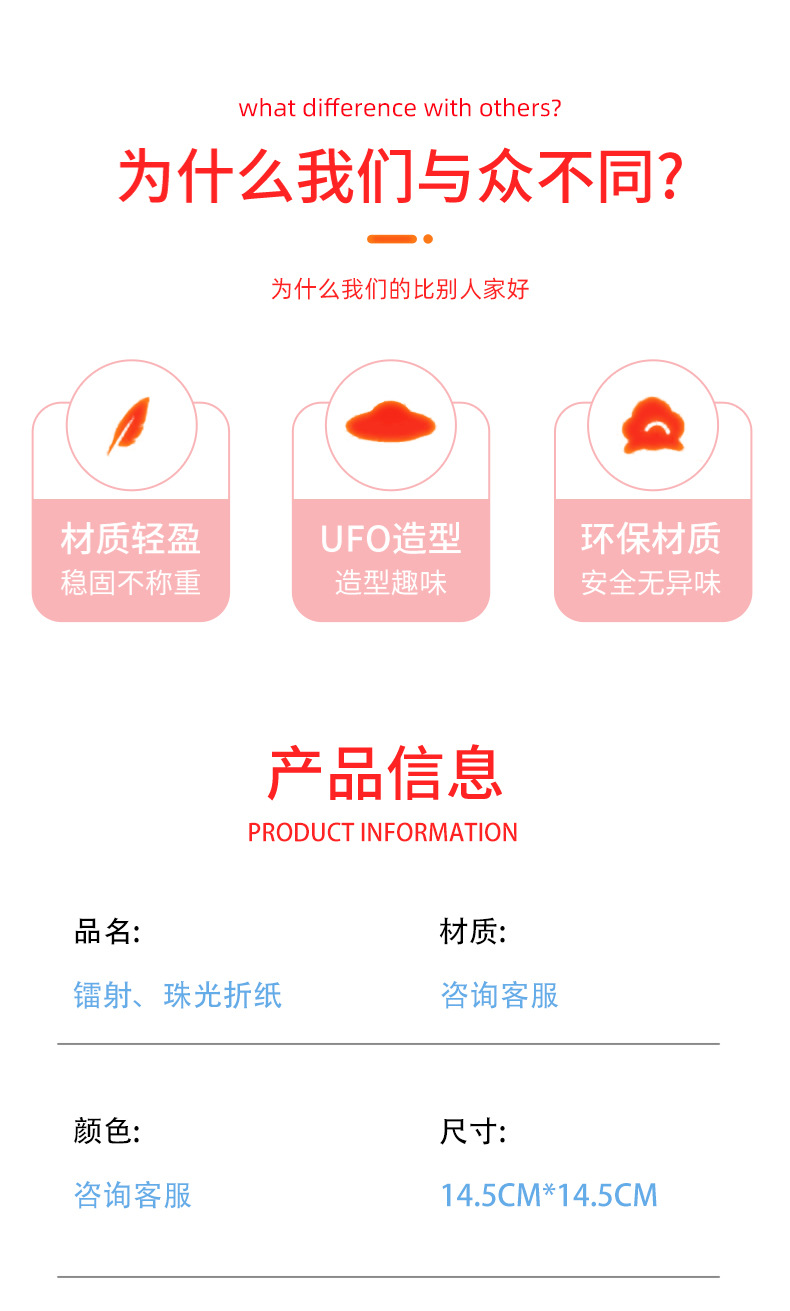 what difference with others?

为什么我们与众不同?

为什么我们的比别人家好

材质轻盈
稳固不称重

UFO造型
造型趣味

环保材质
安全无异味

产品信息
PRODUCT INFORMATION

品名:
镭射、珠光折纸

材质:
咨询客服

颜色:
咨询客服

尺寸:
14.5CM*14.5CM