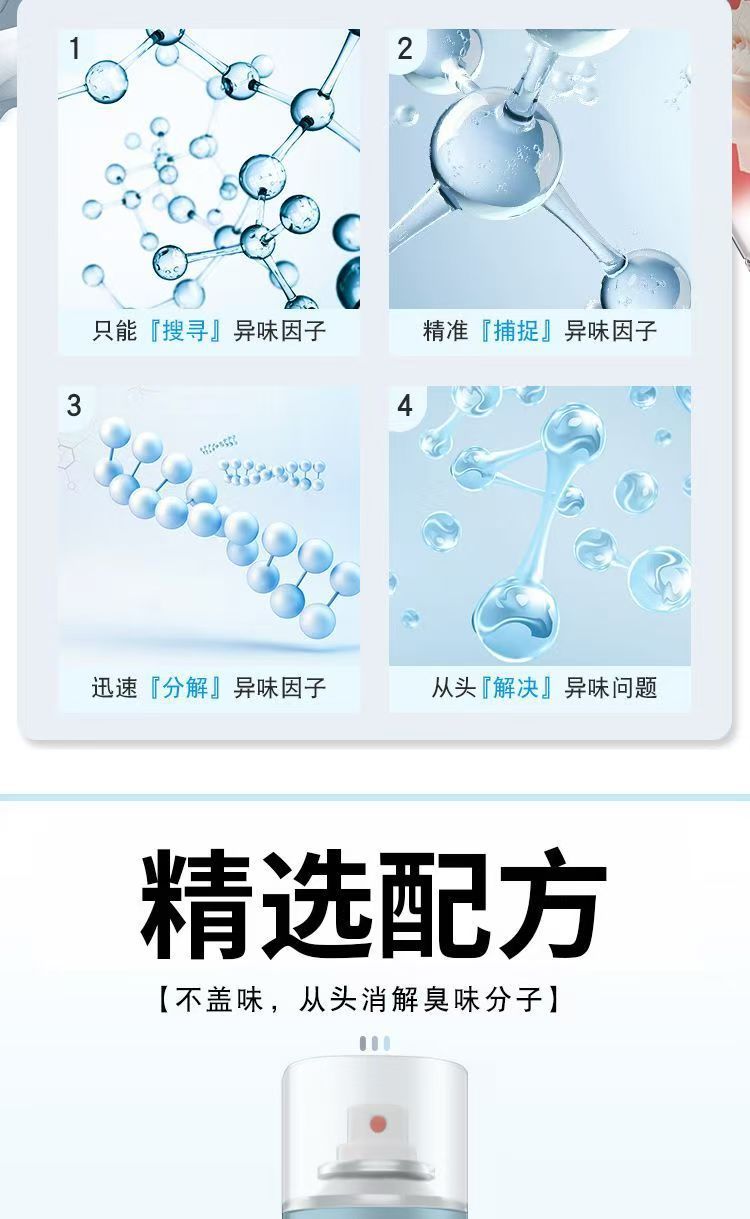 1

只能『搜寻』异味因子

2

精准『捕捉』异味因子

3

迅速『分解』异味因子

4

从头『解决』异味问题

精选配方

【不盖味，从头消解臭味分子】