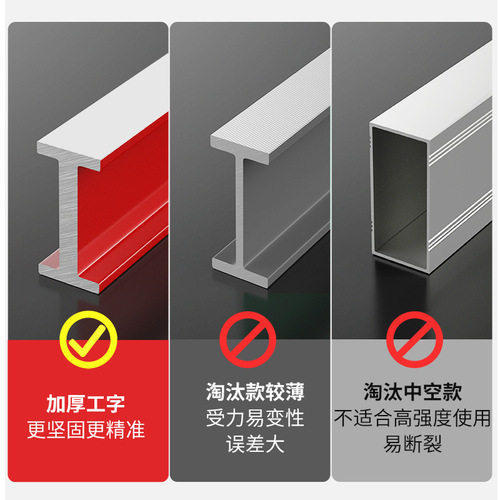 加厚工字
更坚固更精准

淘汰款较薄
受力易变性
误差大

淘汰中空款
不适合高强度使用
易断裂