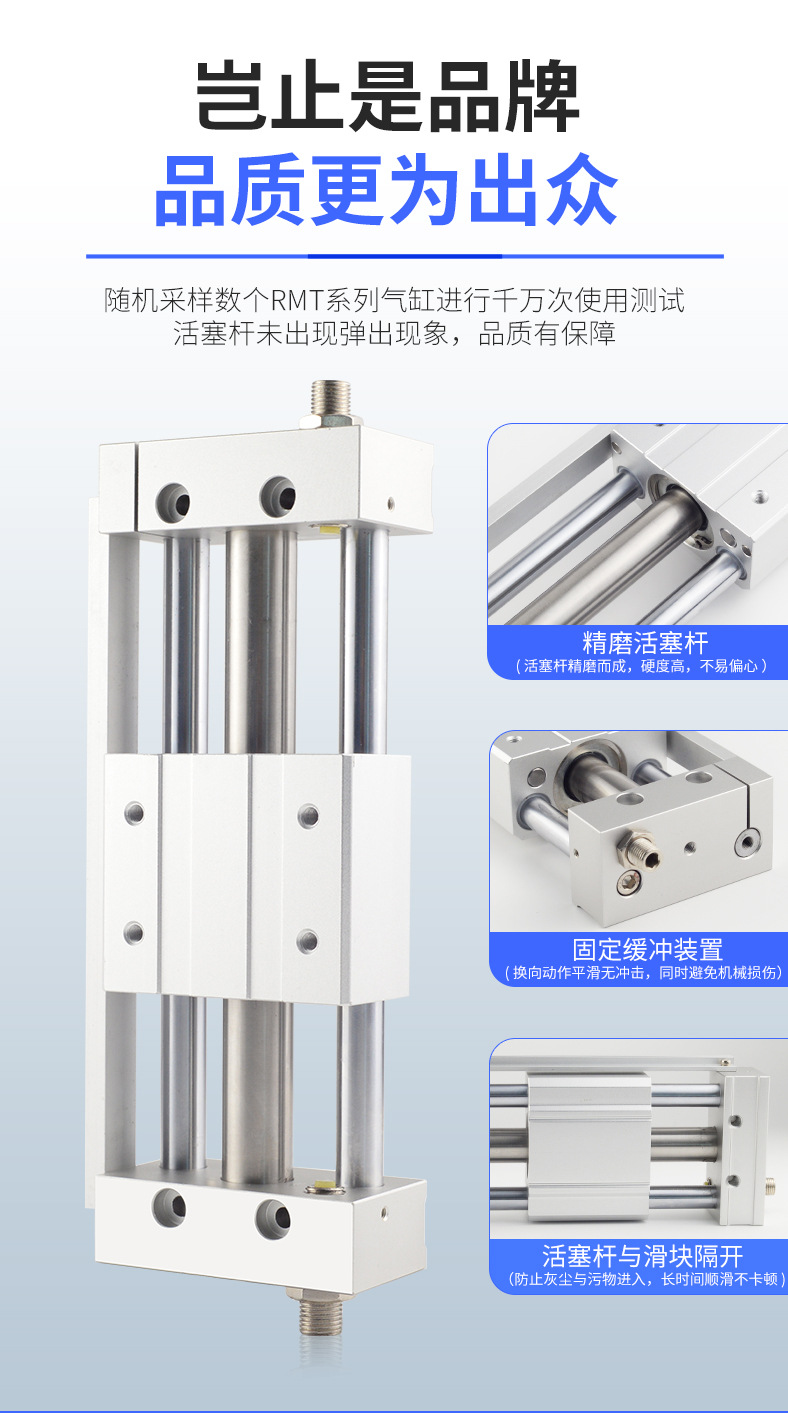 岂止是品牌
品质更为出众

随机采样数个RMT系列气缸进行千万次使用测试
活塞杆未出现弹出现象，品质有保障

精磨活塞杆
（活塞杆精磨而成，硬度高，不易偏心）

固定缓冲装置
（换向动作平滑无冲击，同时避免机械损伤）

活塞杆与滑块隔开
（防止灰尘与污物进入，长时间顺滑不卡顿）