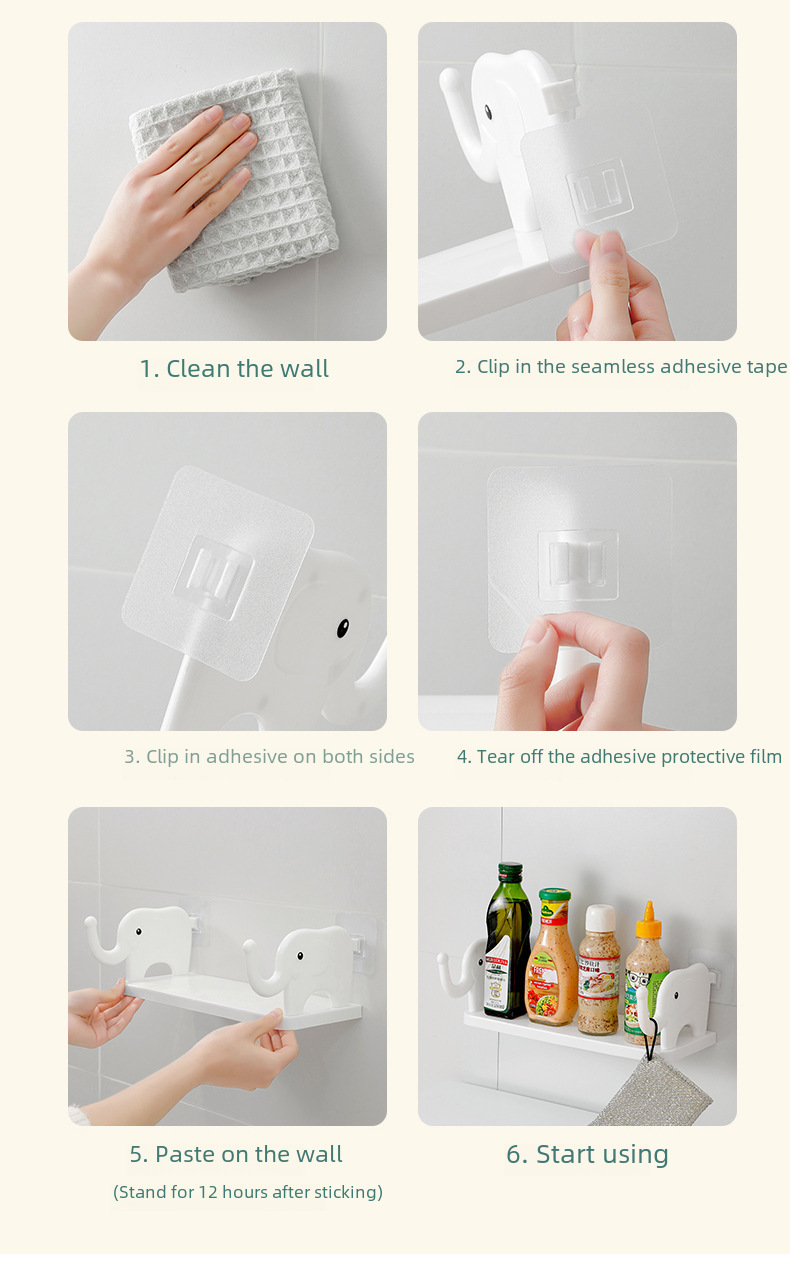 1. Clean the wall

2. Clip in the seamless adhesive tape

3. Clip in adhesive on both sides

4. Tear off the adhesive protective film

5. Paste on the wall

(Stand for 12 hours after sticking)

6. Start using