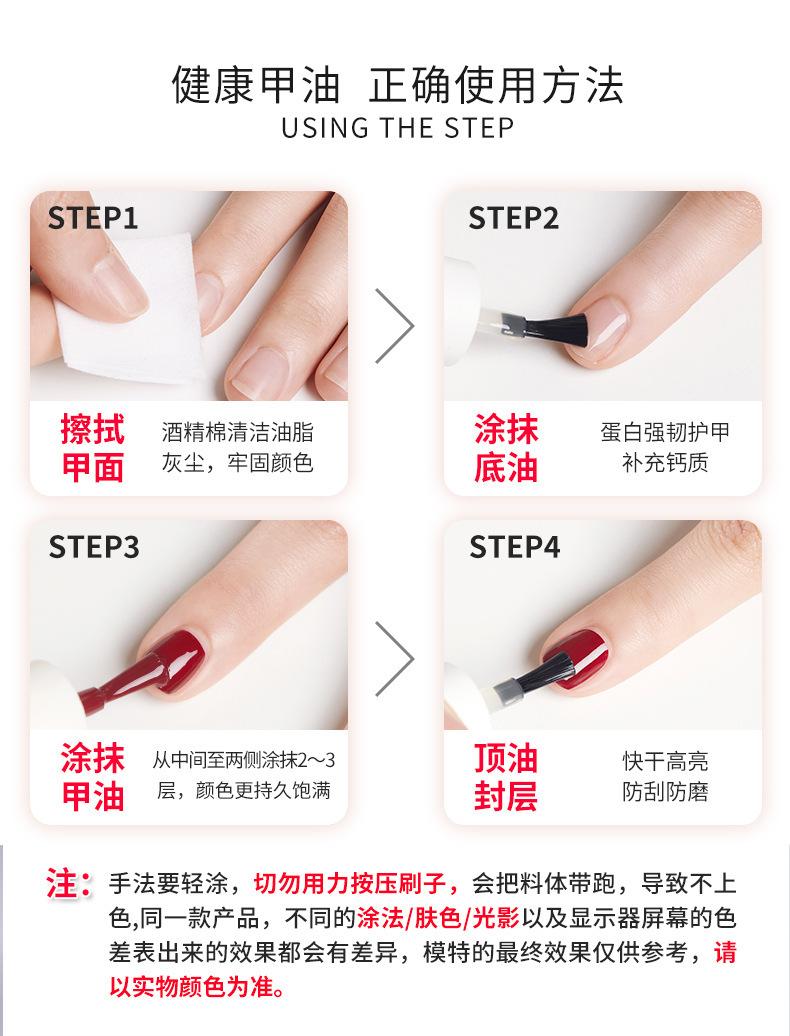 健康甲油 正确使用方法
USING THE STEP

STEP1
擦拭甲面
酒精棉清洁油脂灰尘，牢固颜色

STEP2
涂抹底油
蛋白强韧护甲补充钙质

STEP3
涂抹甲油
从中间至两侧涂抹2～3层，颜色更持久饱满

STEP4
顶油封层
快干高亮防刮防磨

注：手法要轻涂，切勿用力按压刷子，会把料体带跑，导致不上色,同一款产品，不同的涂法/肤色/光影以及显示器屏幕的色差表出来的效果都会有差异，模特的最终效果仅供参考，请以实物颜色为准。