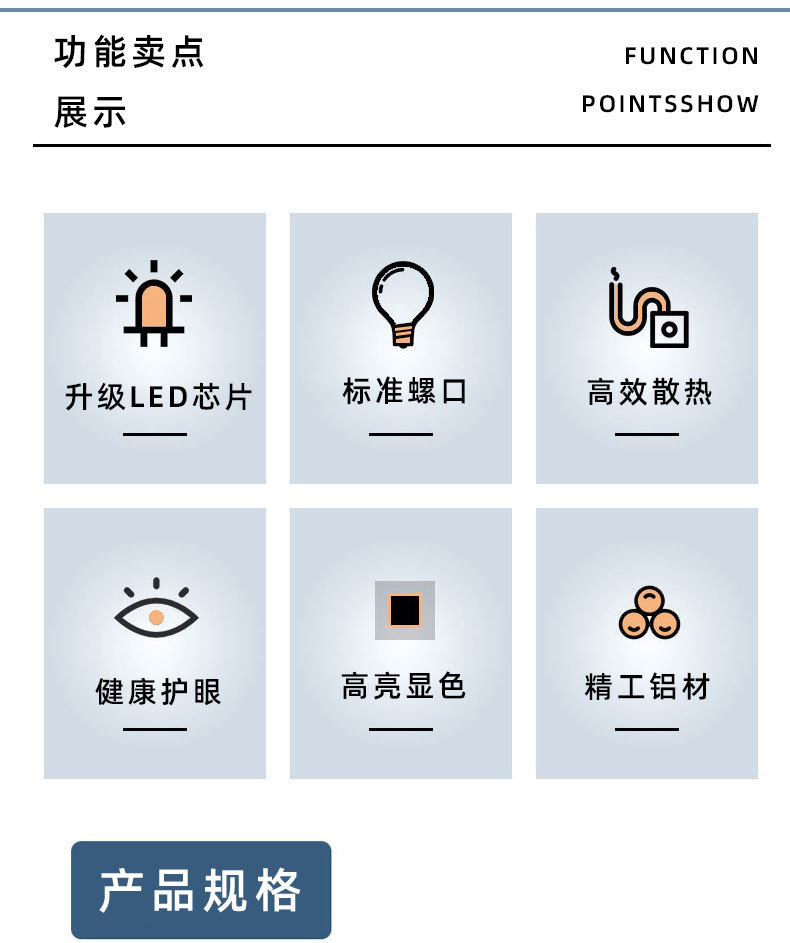 功能卖点
展示

FUNCTION
POINTSSHOW

升级LED芯片

标准螺口

高效散热

健康护眼

高亮显色

精工铝材

产品规格