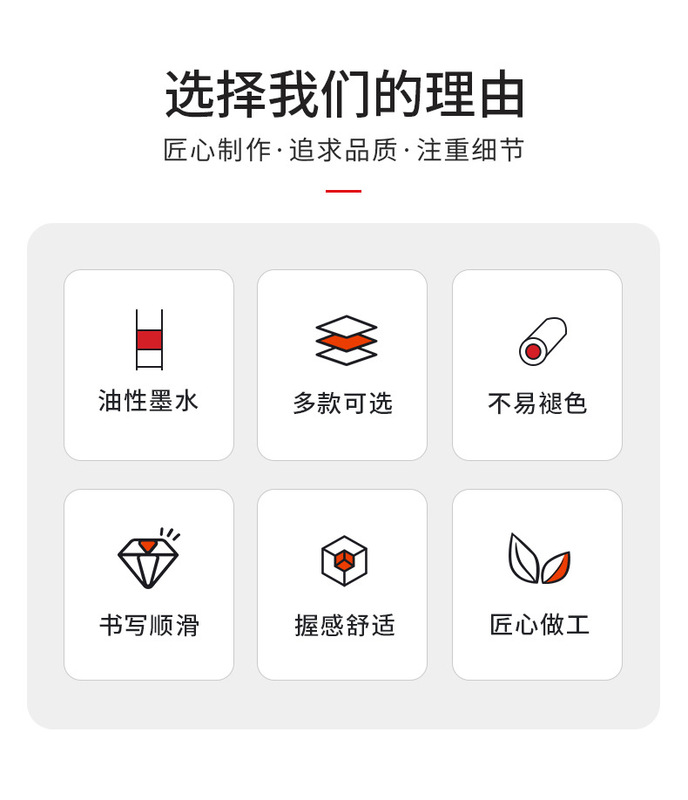 选择我们的理由

匠心制作·追求品质·注重细节

油性墨水

多款可选

不易褪色

书写顺滑

握感舒适

匠心做工