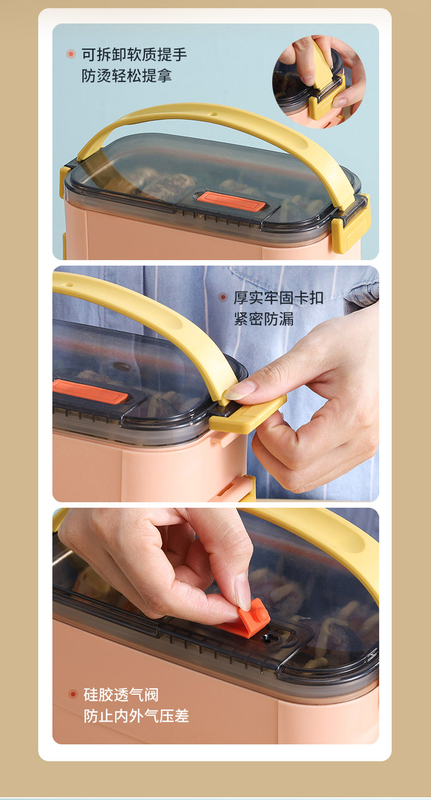 可拆卸软质提手
防烫轻松提拿

厚实牢固卡扣
紧密防漏

硅胶透气阀
防止内外气压差