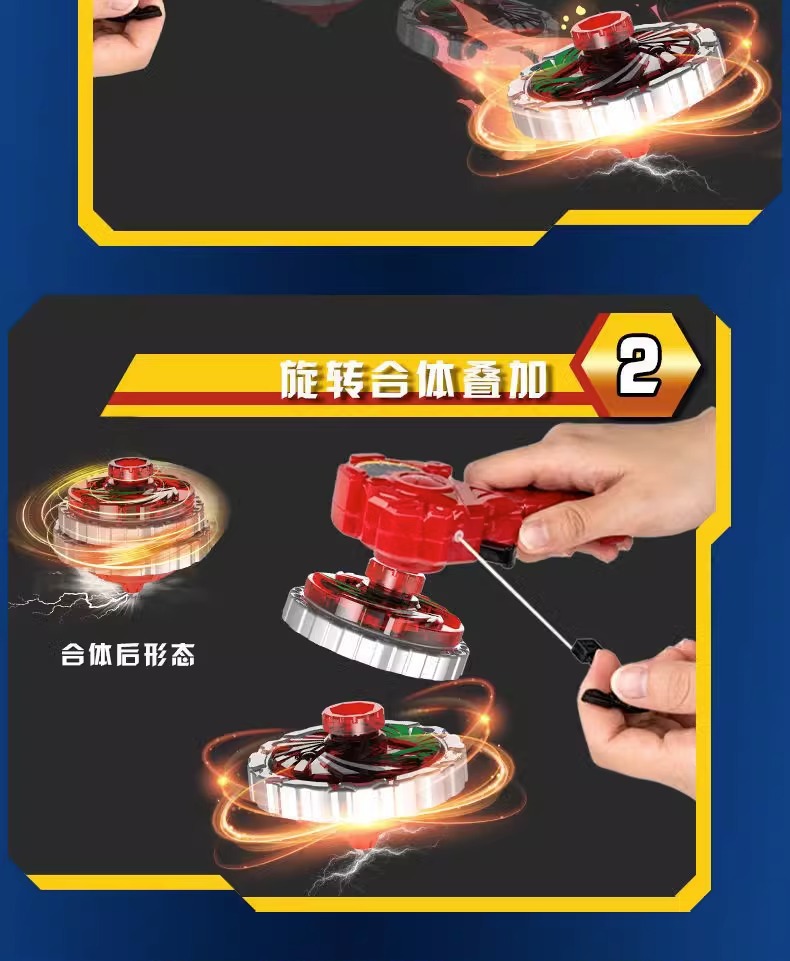 旋转合体叠加
2
合体后形态