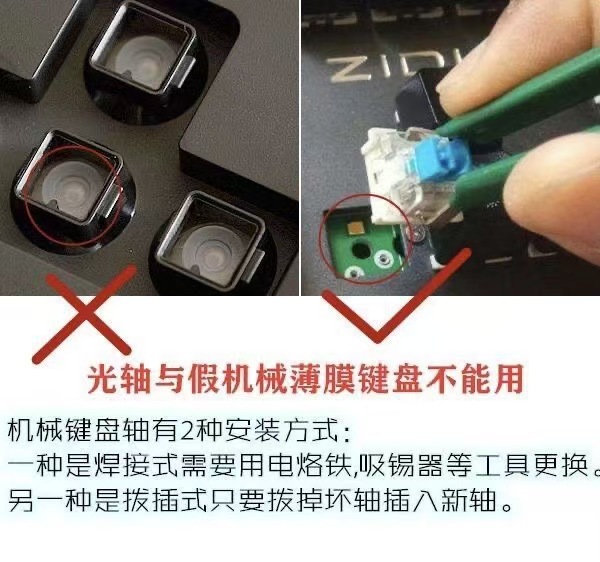 ZIDI

光轴与假机械薄膜键盘不能用

机械键盘轴有2种安装方式：
一种是焊接式需要用电烙铁,吸锡器等工具更换。
另一种是拔插式只要拔掉坏轴插入新轴。