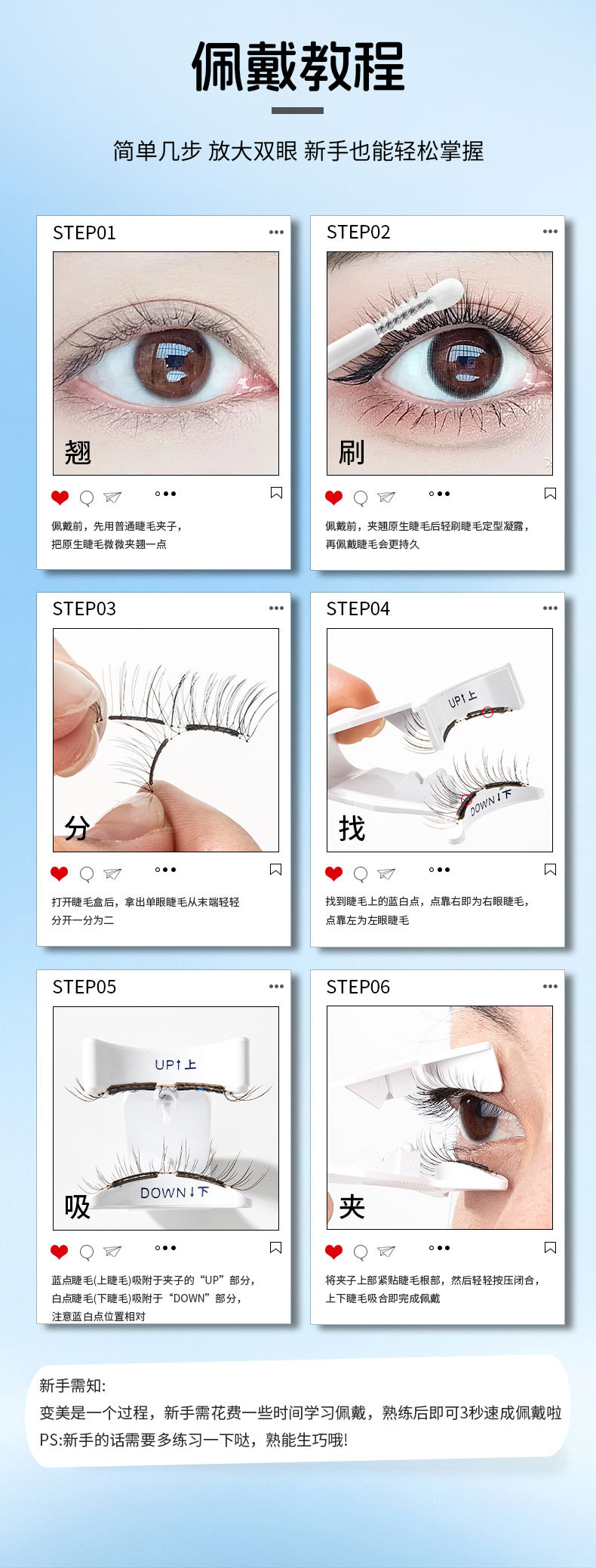 佩戴教程

简单几步 放大双眼 新手也能轻松掌握

STEP01

翘

佩戴前，先用普通睫毛夹子，把原生睫毛微微夹翘一点

STEP02

刷

佩戴前，夹翘原生睫毛后轻刷睫毛定型凝露，再佩戴睫毛会更持久

STEP03

分

打开睫毛盒后，拿出单眼睫毛从末端轻轻分开一分为二

STEP04

UP↑上

DOWN↓下

找

找到睫毛上的蓝白点，点靠右即为右眼睫毛，点靠左为左眼睫毛

STEP05

UP↑上

DOWN↓下

吸

蓝点睫毛(上睫毛)吸附于夹子的“UP”部分，白点睫毛(下睫毛)吸附于“DOWN”部分，注意蓝白点位置相对

STEP06

夹

将夹子上部紧贴睫毛根部，然后轻轻按压闭合，上下睫毛吸合即完成佩戴

新手需知:
变美是一个过程，新手需花费一些时间学习佩戴，熟练后即可3秒速成佩戴啦
PS:新手的话需要多练习一下哒，熟能生巧哦!