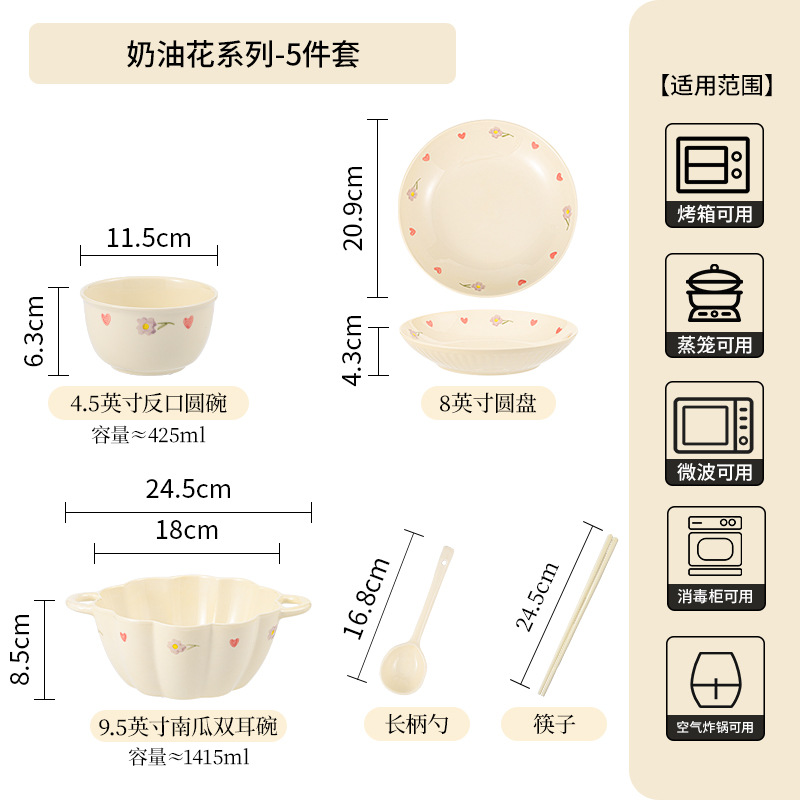 奶油花系列-5件套

11.5cm
6.3cm
4.5英寸反口圆碗
容量≈425ml

20.9cm
4.3cm
8英寸圆盘

24.5cm
18cm
8.5cm
9.5英寸南瓜双耳碗
容量≈1415ml

16.8cm
长柄勺

24.5cm
筷子

【适用范围】
烤箱可用
蒸笼可用
微波可用
消毒柜可用
空气炸锅可用