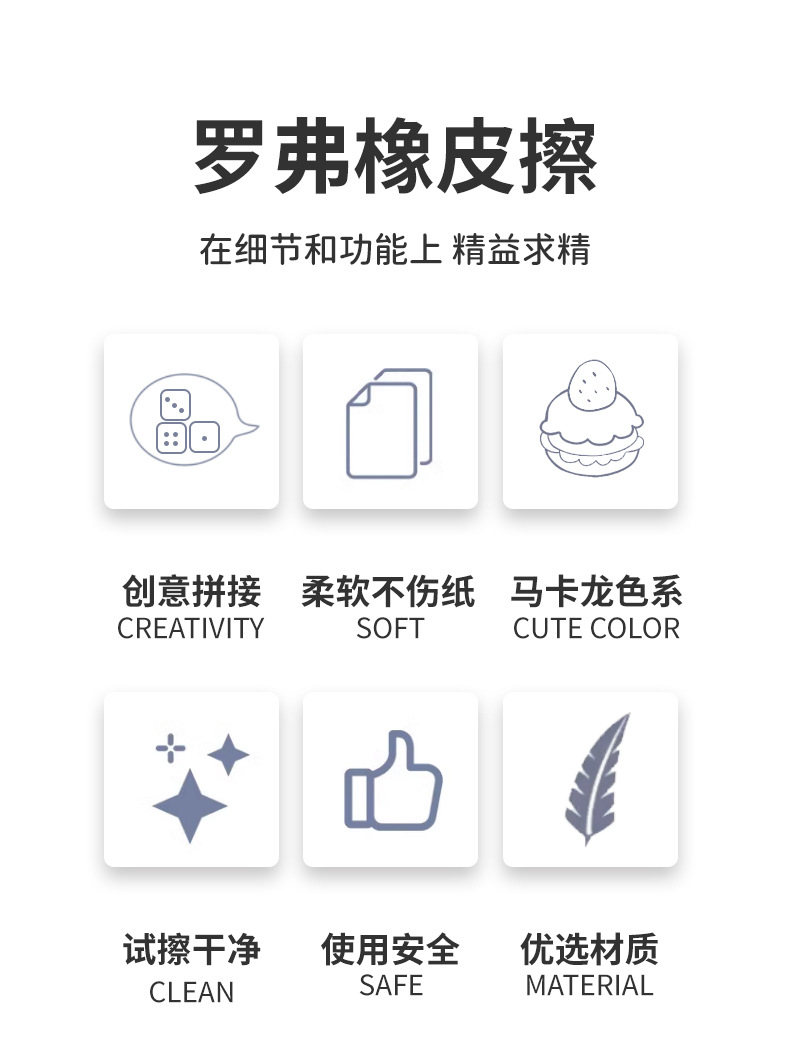 罗弗橡皮擦

在细节和功能上 精益求精

创意拼接
CREATIVITY

柔软不伤纸
SOFT

马卡龙色系
CUTE COLOR

试擦干净
CLEAN

使用安全
SAFE

优选材质
MATERIAL