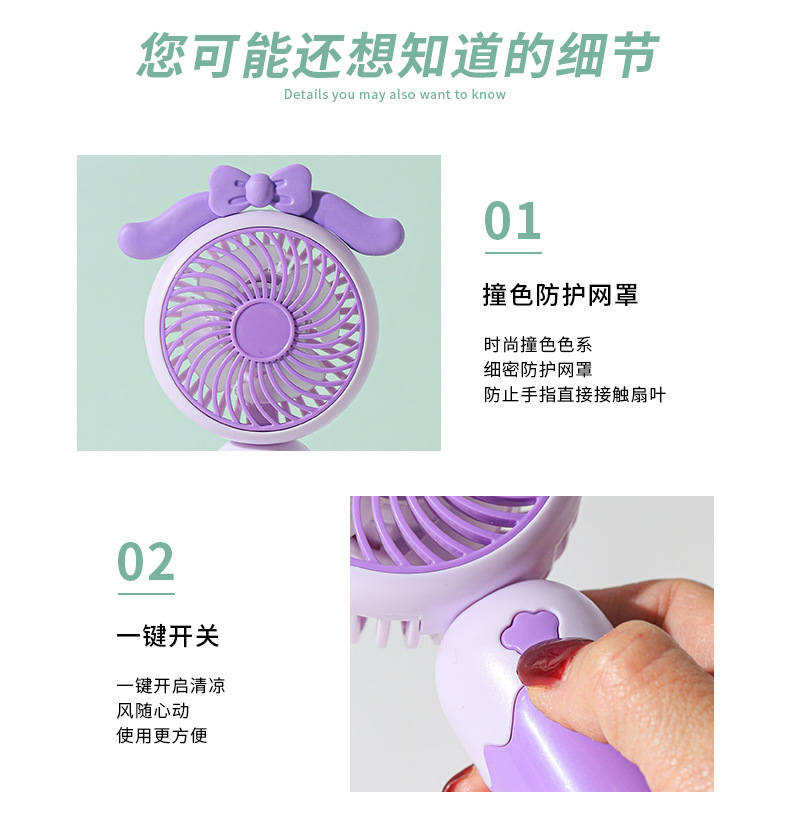 您可能还想知道的细节
Details you may also want to know

01

撞色防护网罩

时尚撞色色系
细密防护网罩
防止手指直接接触扇叶

02

一键开关

一键开启清凉
风随心动
使用更方便