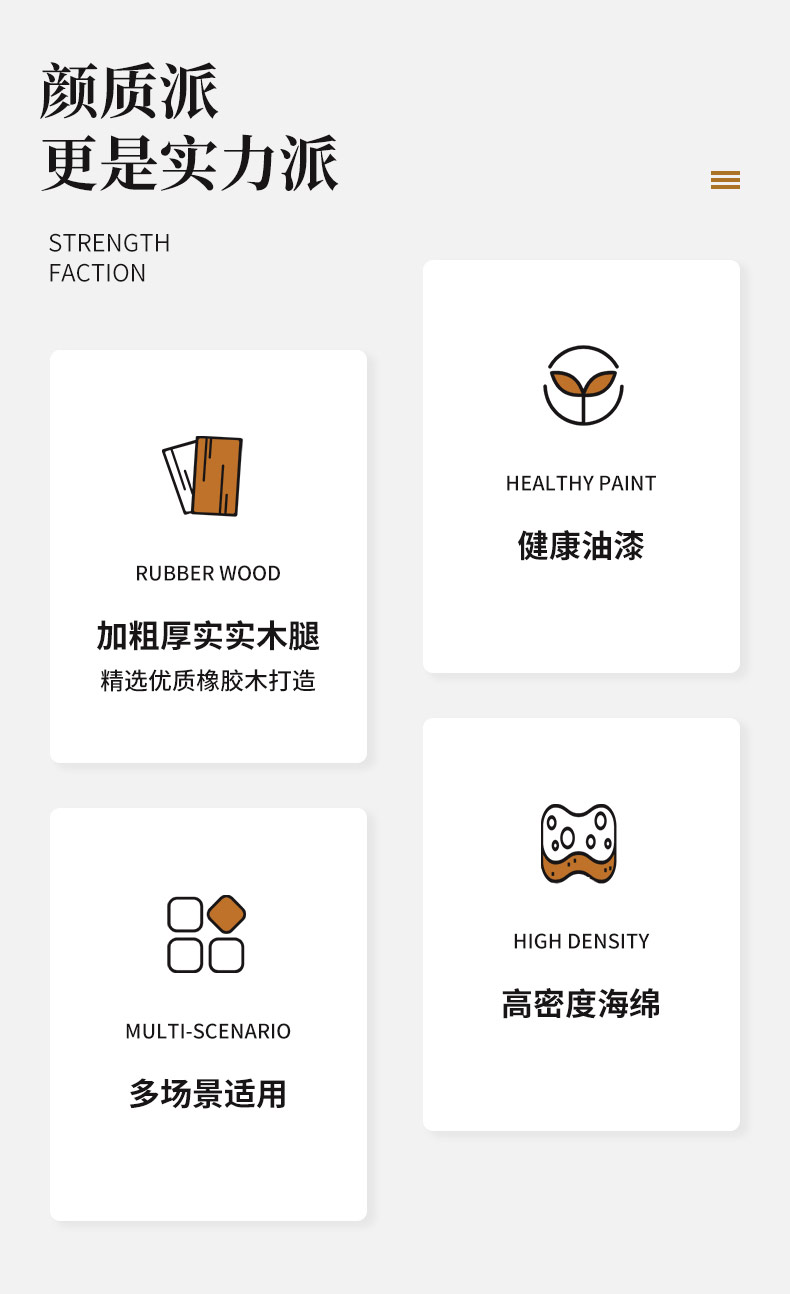 颜质派
更是实力派

STRENGTH
FACTION

RUBBER WOOD

加粗厚实实木腿

精选优质橡胶木打造

MULTI-SCENARIO

多场景适用

HEALTHY PAINT

健康油漆

HIGH DENSITY

高密度海绵