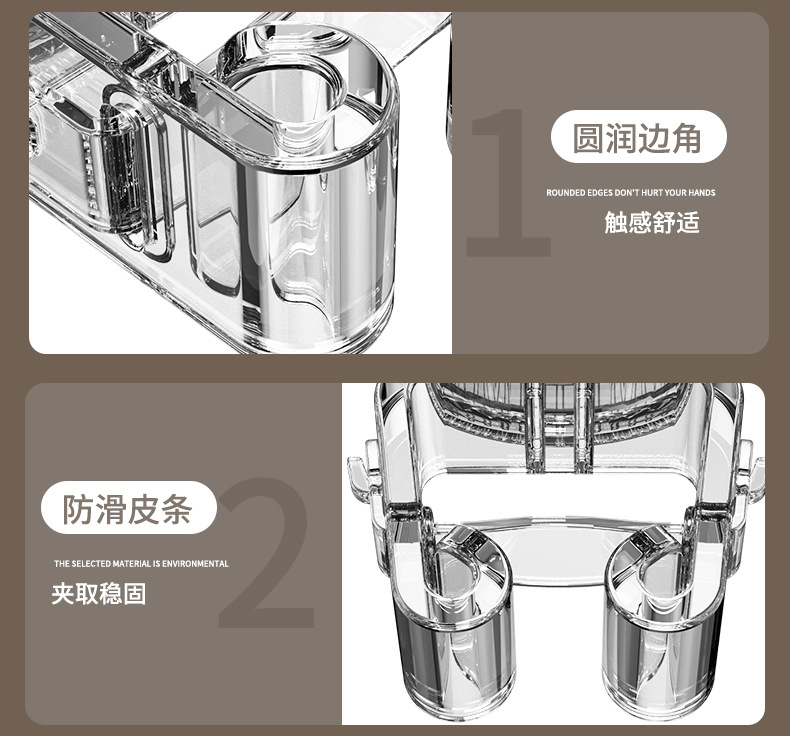 1

圆润边角

ROUNDED EDGES DON'T HURT YOUR HANDS

触感舒适

防滑皮条

2

THE SELECTED MATERIAL IS ENVIRONMENTAL

夹取稳固