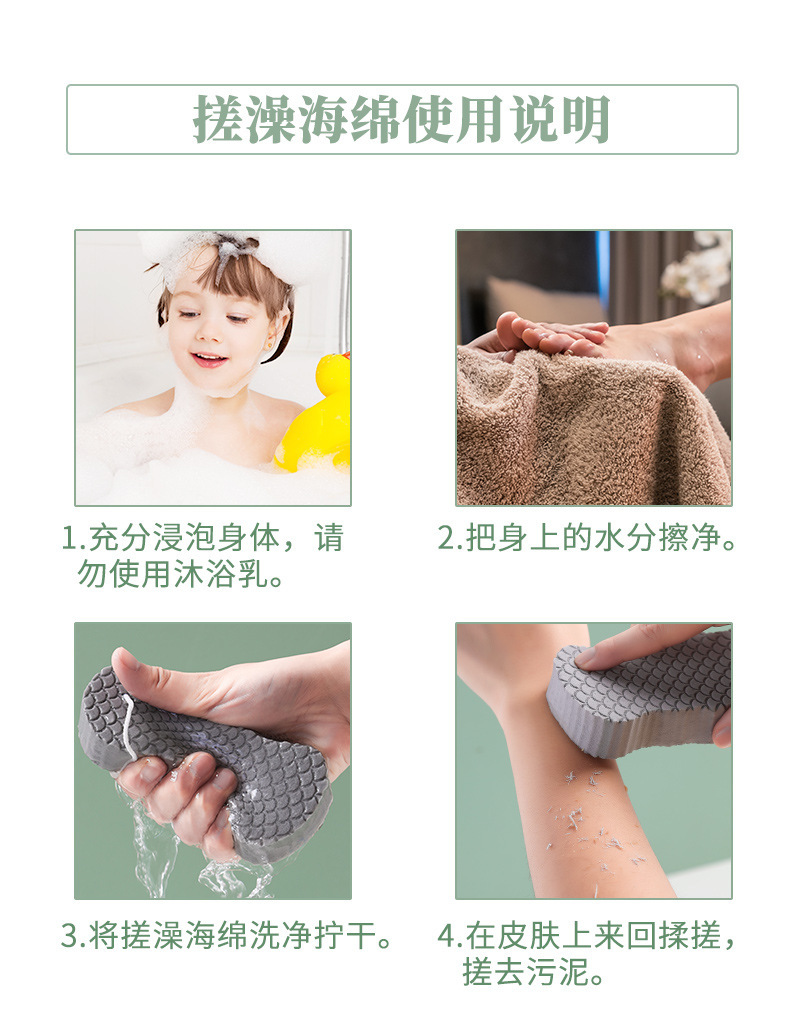 搓澡海绵使用说明

1.充分浸泡身体，请勿使用沐浴乳。

2.把身上的水分擦净。

3.将搓澡海绵洗净拧干。

4.在皮肤上来回揉搓，搓去污泥。