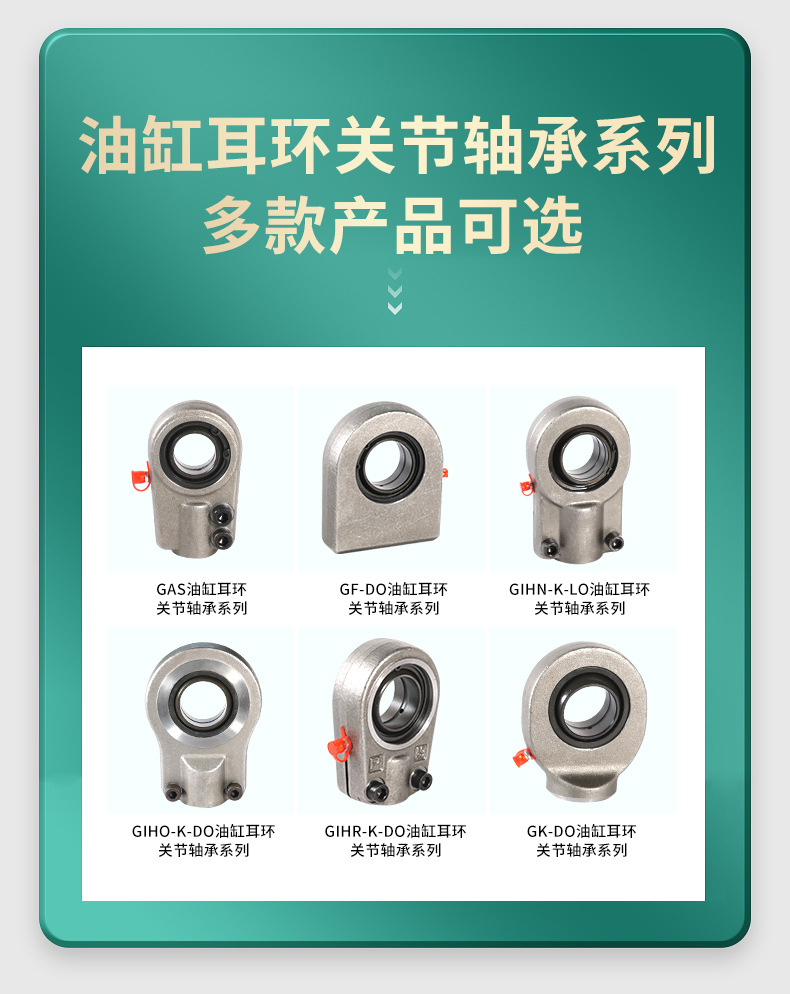 油缸耳环关节轴承系列
多款产品可选

GAS油缸耳环
关节轴承系列

GF-DO油缸耳环
关节轴承系列

GIHN-K-LO油缸耳环
关节轴承系列

GIHO-K-DO油缸耳环
关节轴承系列

GIHR-K-DO油缸耳环
关节轴承系列

GK-DO油缸耳环
关节轴承系列