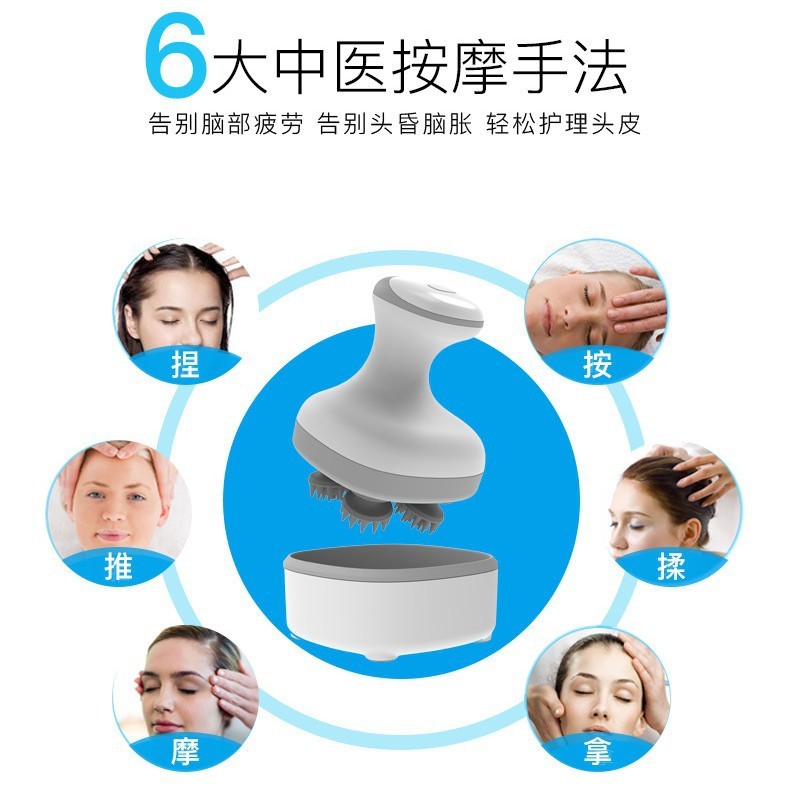 6大中医按摩手法
告别脑部疲劳 告别头昏脑胀 轻松护理头皮

捏
按
推
揉
摩
拿