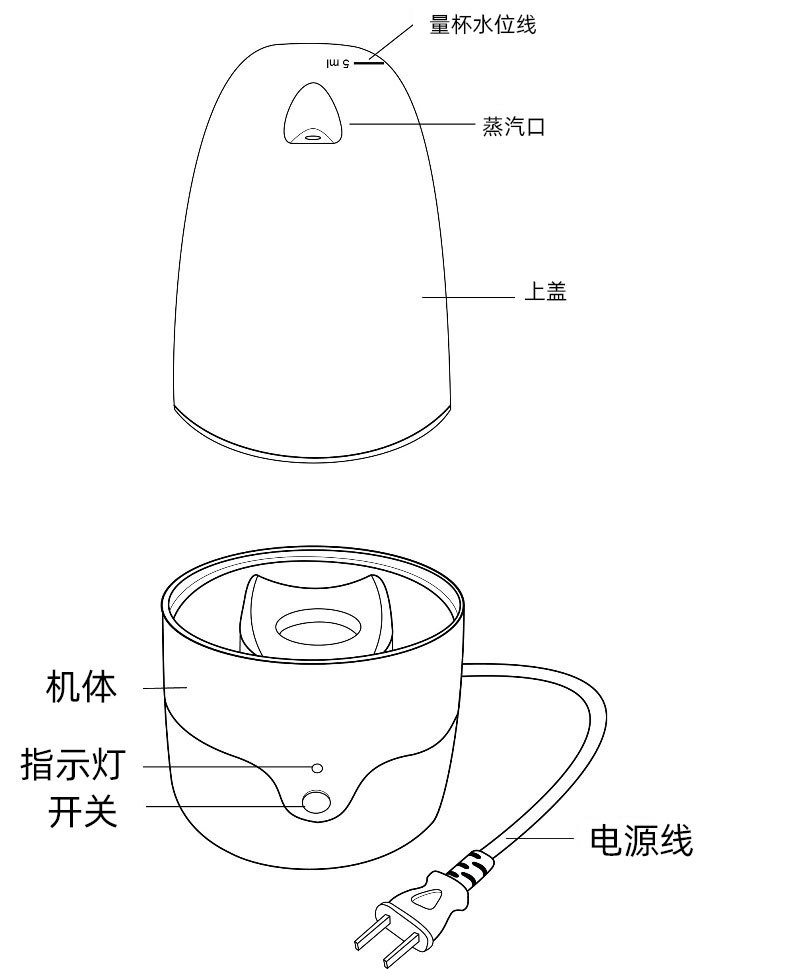 量杯水位线
5 ml
蒸汽口
上盖
机体
指示灯
开关
电源线