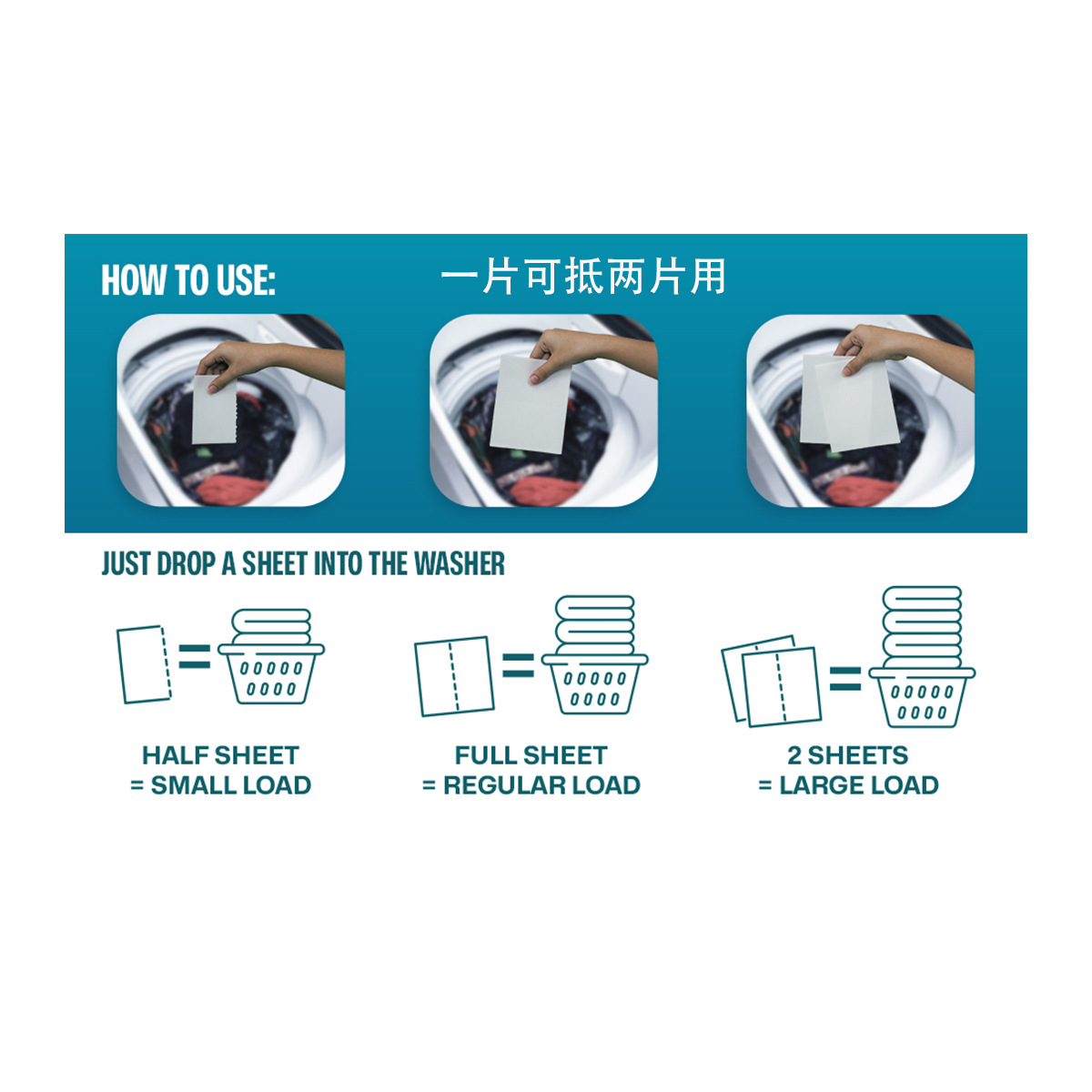 HOW TO USE: 一片可抵两片用

JUST DROP A SHEET INTO THE WASHER

HALF SHEET
= SMALL LOAD

FULL SHEET
= REGULAR LOAD

2 SHEETS
= LARGE LOAD