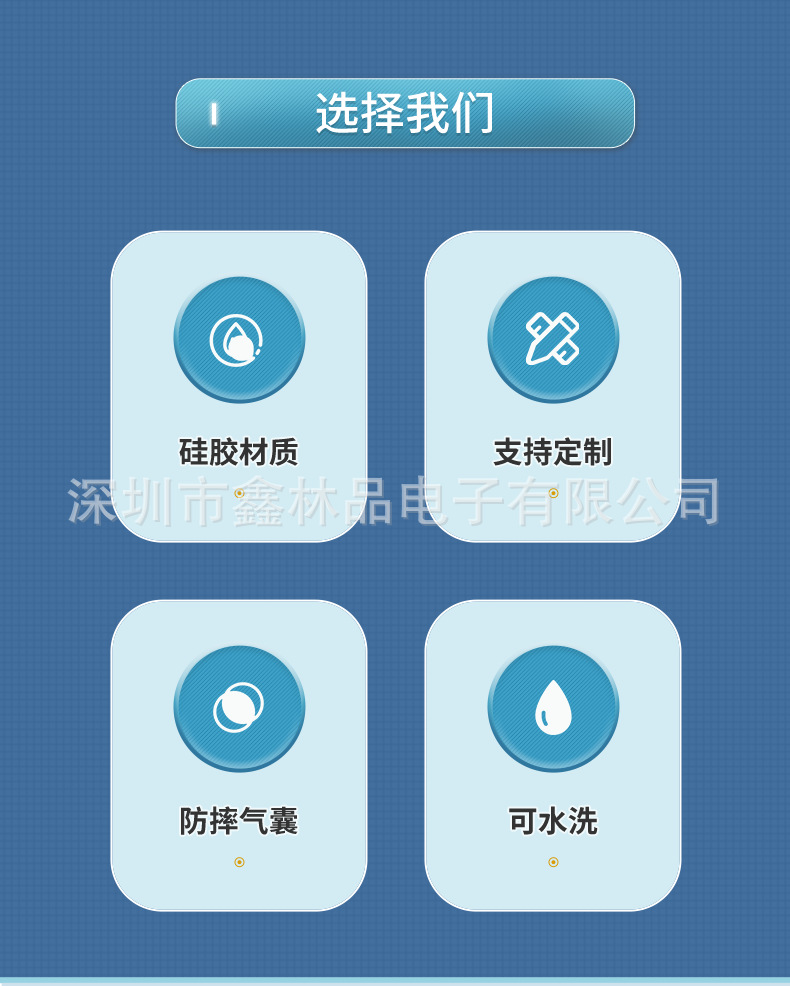 选择我们

硅胶材质

支持定制

防摔气囊

可水洗

深圳市鑫林品电子有限公司